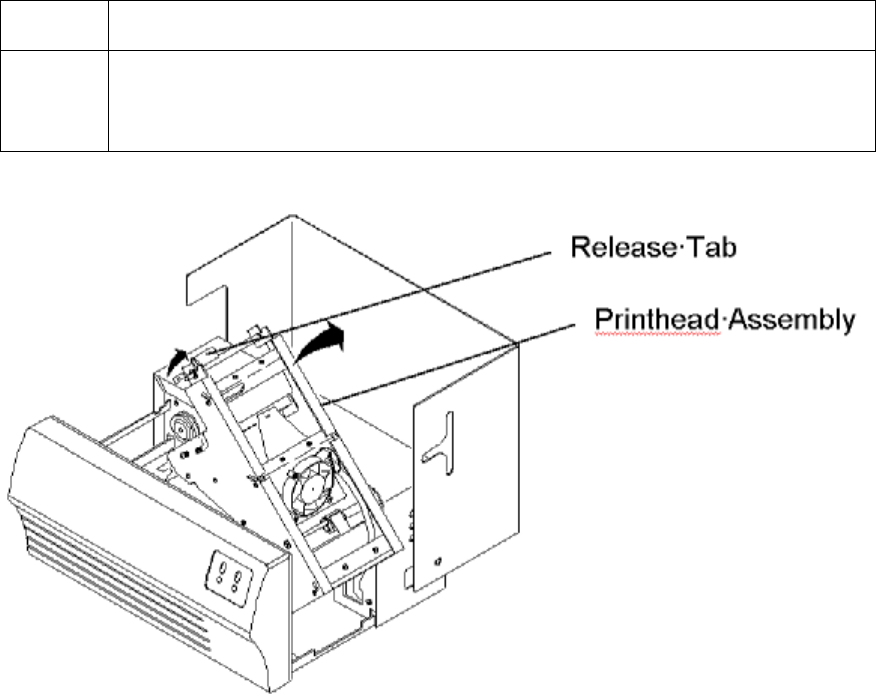 Release·Tab

Printhead·Assembly