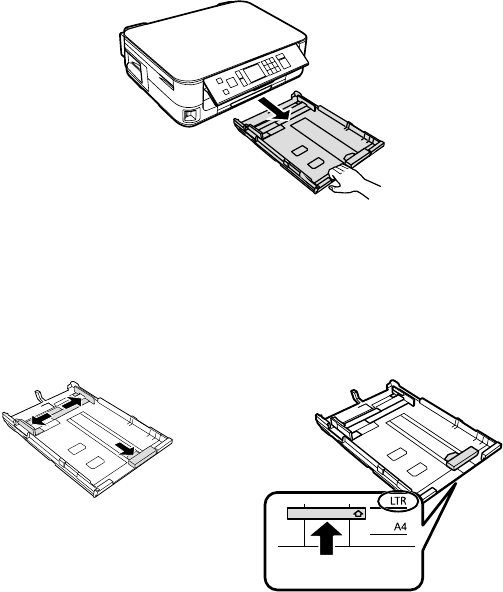 LTR
A4