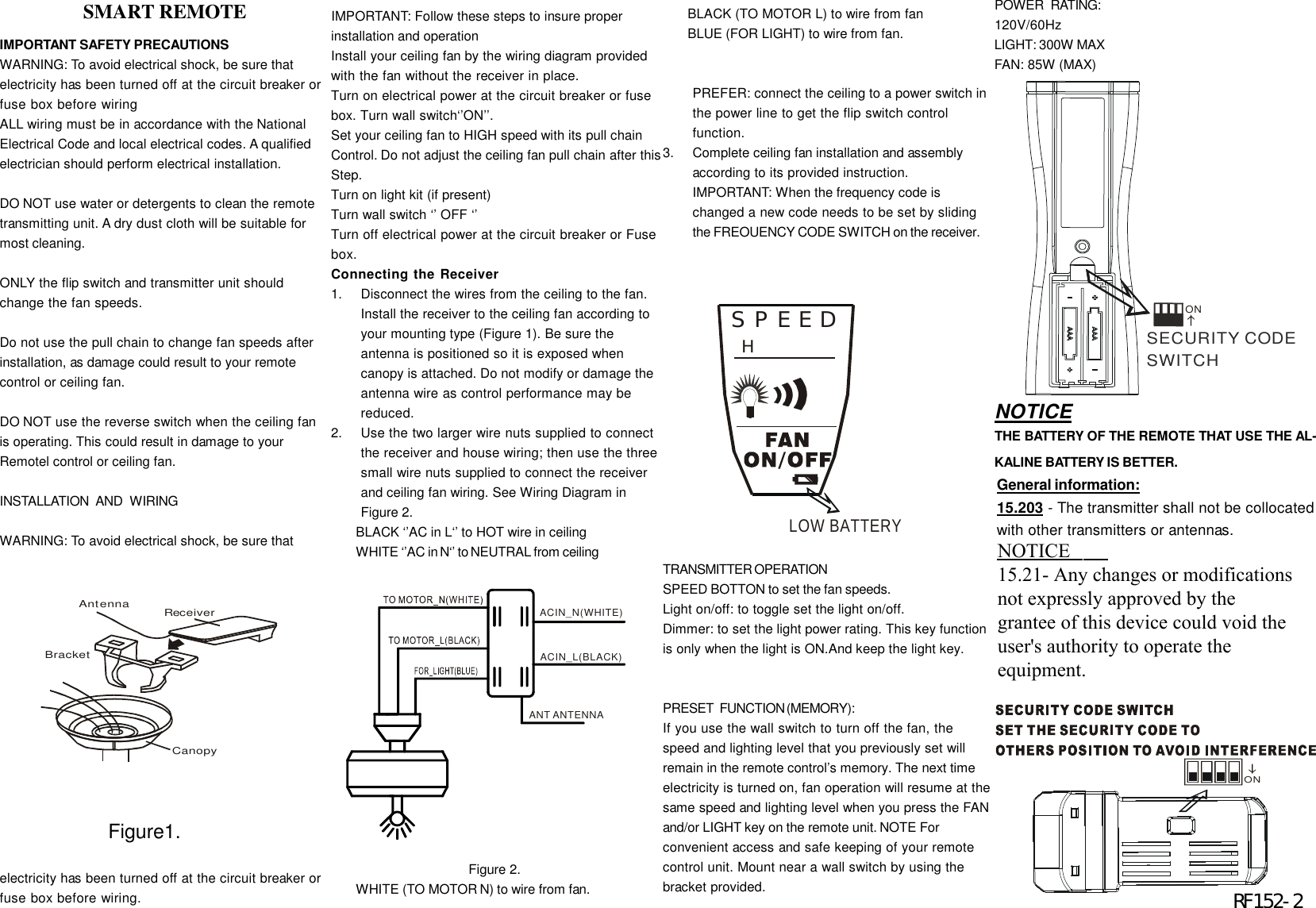 SMART REMOTE

IMPORTANT SAFETY PRECAUTIONS
WARNING: To avoid electrical shock, be sure that electricity has been turned off at the circuit breaker or fuse box before wiring
ALL wiring must be in accordance with the National Electrical Code and local electrical codes. A qualified electrician should perform electrical installation.

DO NOT use water or detergents to clean the remote transmitting unit. A dry dust cloth will be suitable for most cleaning.

ONLY the flip switch and transmitter unit should change the fan speeds.

Do not use the pull chain to change fan speeds after installation, as damage could result to your remote control or ceiling fan.

DO NOT use the reverse switch when the ceiling fan is operating. This could result in damage to your Remotel control or ceiling fan.

INSTALLATION AND WIRING

WARNING: To avoid electrical shock, be sure that

Antenna
Receiver
Bracket
Canopy

Figure1.

electricity has been turned off at the circuit breaker or fuse box before wiring.

IMPORTANT: Follow these steps to insure proper installation and operation
Install your ceiling fan by the wiring diagram provided with the fan without the receiver in place.
Turn on electrical power at the circuit breaker or fuse box. Turn wall switch‘’ON’’.
Set your ceiling fan to HIGH speed with its pull chain Control. Do not adjust the ceiling fan pull chain after this Step.
Turn on light kit (if present)
Turn wall switch ‘’ OFF ‘’
Turn off electrical power at the circuit breaker or Fuse box.
Connecting the Receiver
1. Disconnect the wires from the ceiling to the fan. Install the receiver to the ceiling fan according to your mounting type (Figure 1). Be sure the antenna is positioned so it is exposed when canopy is attached. Do not modify or damage the antenna wire as control performance may be reduced.
2. Use the two larger wire nuts supplied to connect the receiver and house wiring; then use the three small wire nuts supplied to connect the receiver and ceiling fan wiring. See Wiring Diagram in Figure 2.
BLACK ‘’AC in L‘’ to HOT wire in ceiling
WHITE ‘’AC in N‘’ to NEUTRAL from ceiling

TO MOTOR_N(WHITE)
TO MOTOR_L(BLACK)
FOR_LIGHT(BLUE)
ACIN_N(WHITE)
ACIN_L(BLACK)
ANT ANTENNA

Figure 2.
WHITE (TO MOTOR N) to wire from fan.

BLACK (TO MOTOR L) to wire from fan
BLUE (FOR LIGHT) to wire from fan.

PREFER: connect the ceiling to a power switch in the power line to get the flip switch control function.
3. Complete ceiling fan installation and assembly according to its provided instruction.
IMPORTANT: When the frequency code is changed a new code needs to be set by sliding the FREOUENCY CODE SWITCH on the receiver.

SPEED
H
FAN
ON/OFF
LOW BATTERY

TRANSMITTER OPERATION
SPEED BOTTON to set the fan speeds.
Light on/off: to toggle set the light on/off.
Dimmer: to set the light power rating. This key function is only when the light is ON.And keep the light key.

PRESET FUNCTION (MEMORY):
If you use the wall switch to turn off the fan, the speed and lighting level that you previously set will remain in the remote control’s memory. The next time electricity is turned on, fan operation will resume at the same speed and lighting level when you press the FAN and/or LIGHT key on the remote unit. NOTE For convenient access and safe keeping of your remote control unit. Mount near a wall switch by using the bracket provided.

POWER RATING:
120V/60Hz
LIGHT: 300W MAX
FAN: 85W (MAX)

AAA
AAA
ON
SECURITY CODE SWITCH

NOTICE
THE BATTERY OF THE REMOTE THAT USE THE AL-KALINE BATTERY IS BETTER.
General information:
15.203 - The transmitter shall not be collocated with other transmitters or antennas.
NOTICE
15.21- Any changes or modifications not expressly approved by the grantee of this device could void the user's authority to operate the equipment.

SECURITY CODE SWITCH
SET THE SECURITY CODE TO OTHERS POSITION TO AVOID INTERFERENCE
ON

RF152-2