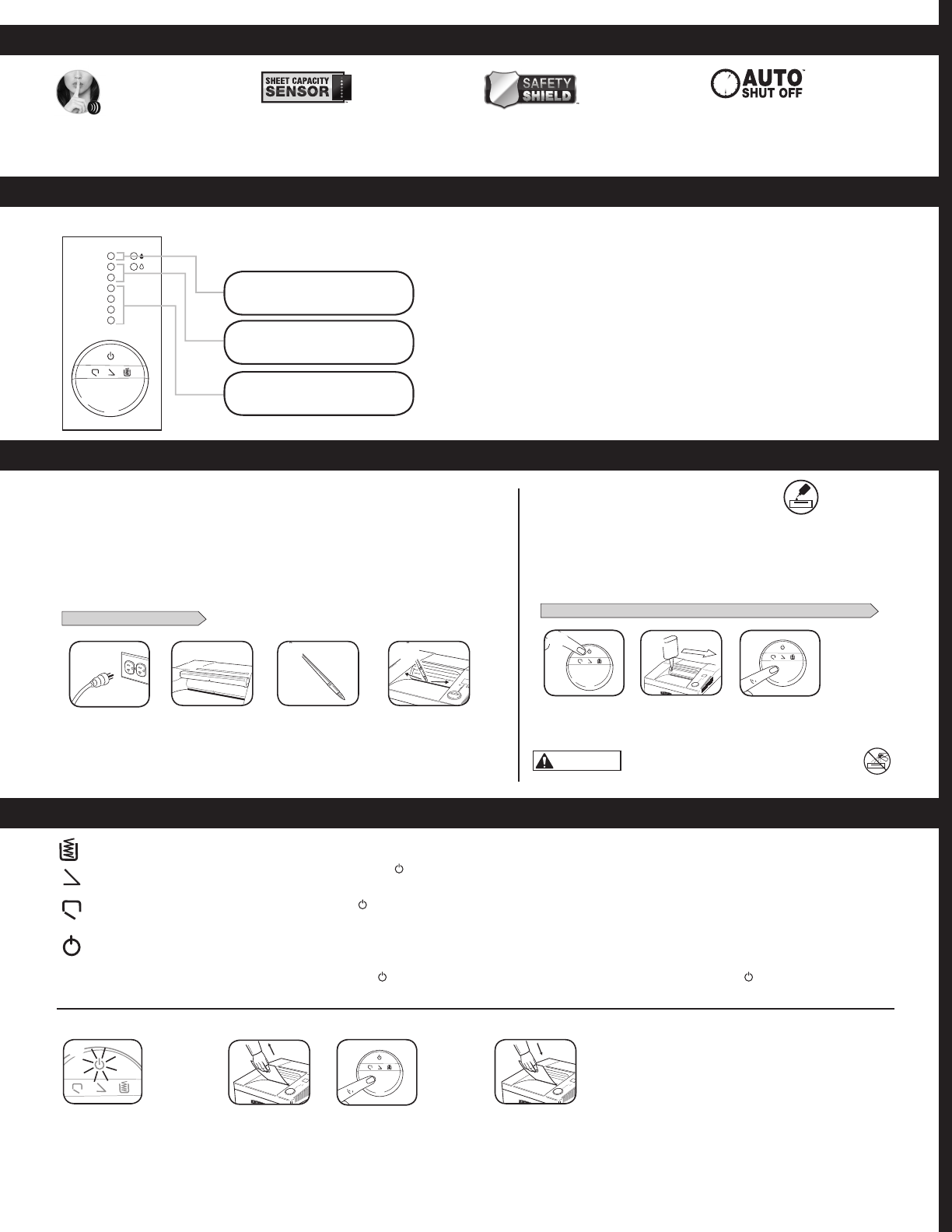 SHEET CAPACITY SENSOR

SAFETY SHIELD

AUTO SHUT OFF