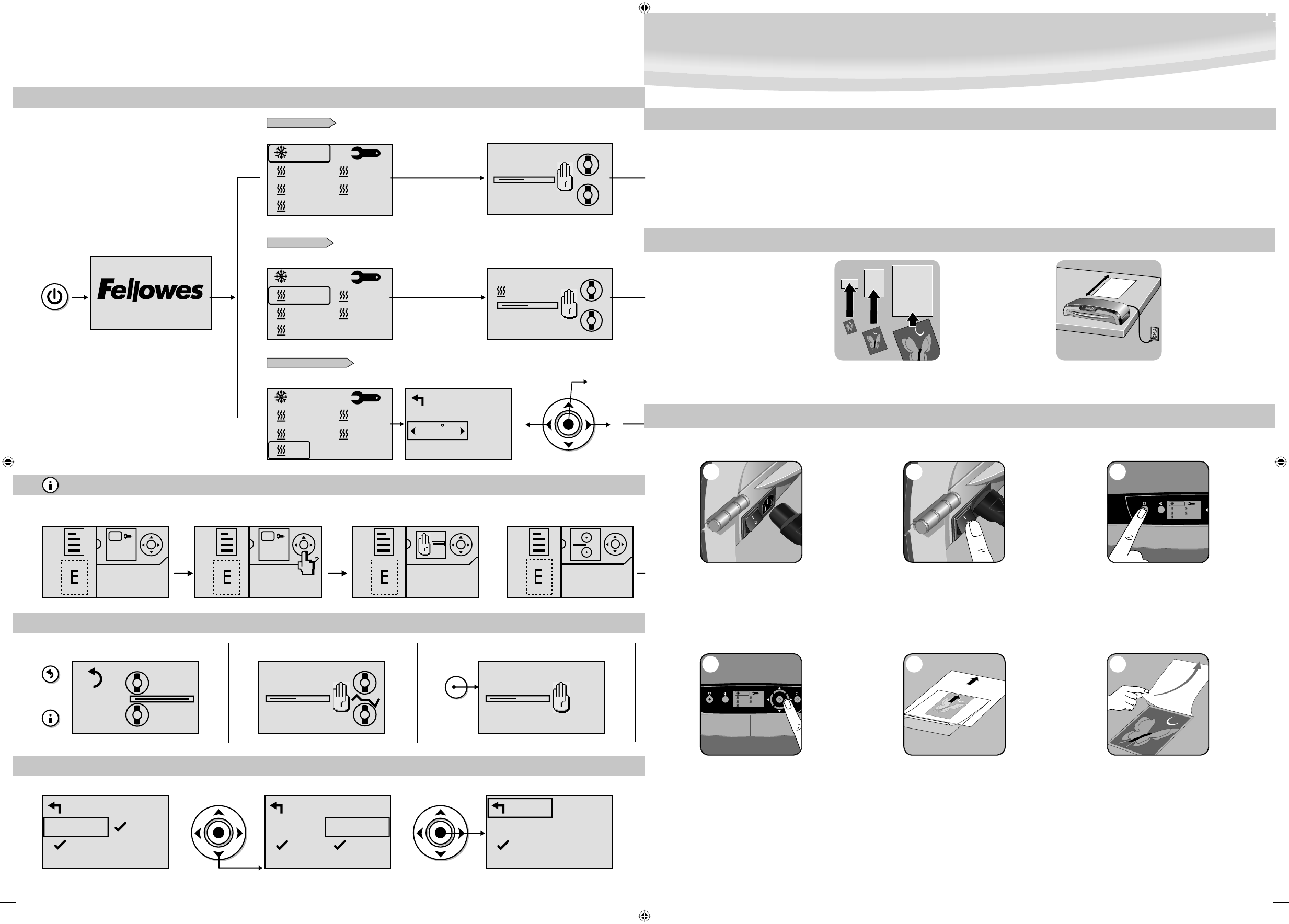 Fellowes

E

E

E

E