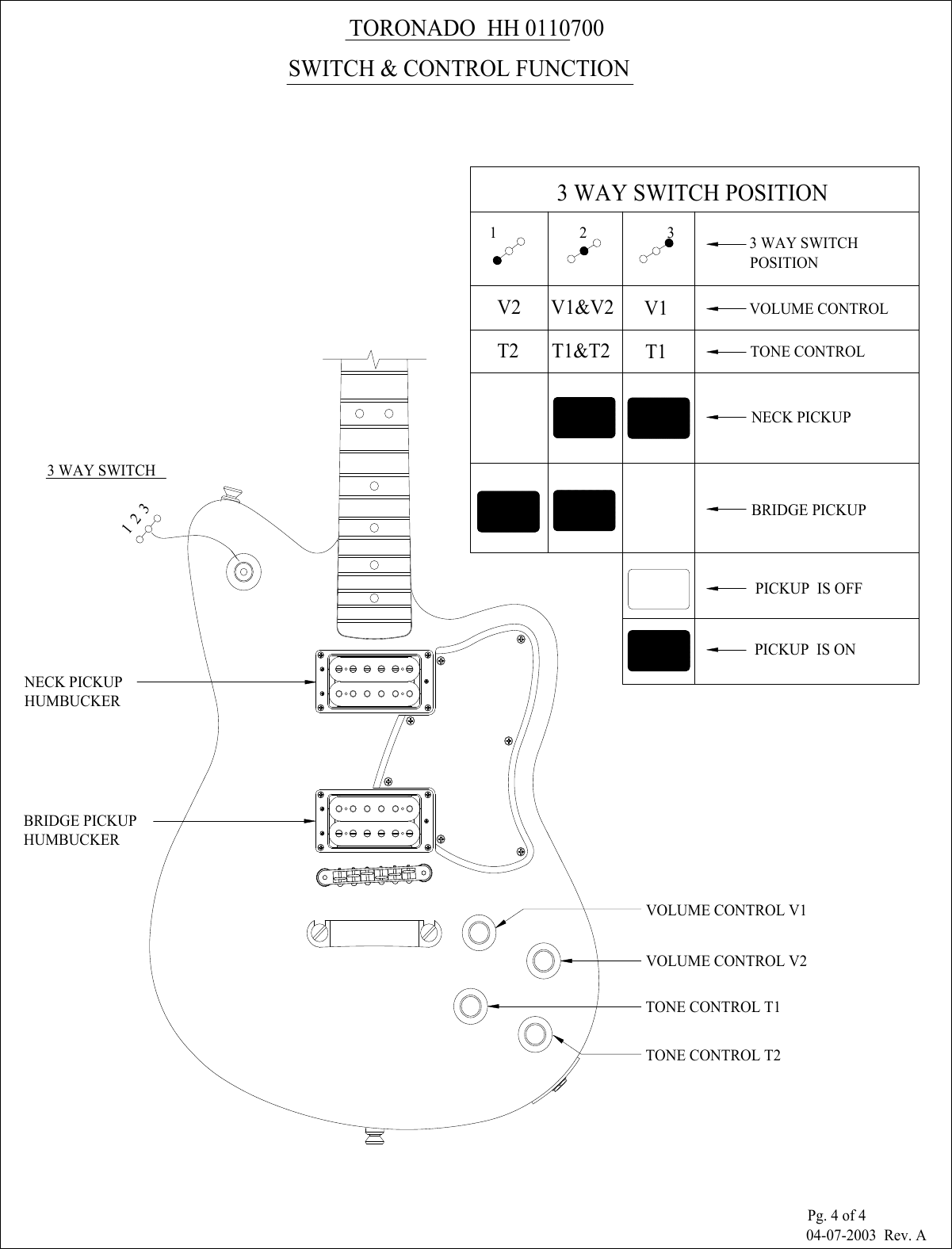 TORONADO HH 0110700

SWITCH & CONTROL FUNCTION

3 WAY SWITCH POSITION

| 1 | 2 | 3 | 3 WAY SWITCH POSITION |
|---|---|---|---|
| V2 | V1&V2 | V1 | VOLUME CONTROL |
| T2 | T1&T2 | T1 | TONE CONTROL |
| | | | NECK PICKUP |
| | | | BRIDGE PICKUP |
| | | | PICKUP IS OFF |
| | | | PICKUP IS ON |

3 WAY SWITCH

1 2 3

NECK PICKUP HUMBUCKER

BRIDGE PICKUP HUMBUCKER

VOLUME CONTROL V1

VOLUME CONTROL V2

TONE CONTROL T1

TONE CONTROL T2

Pg. 4 of 4
04-07-2003 Rev. A