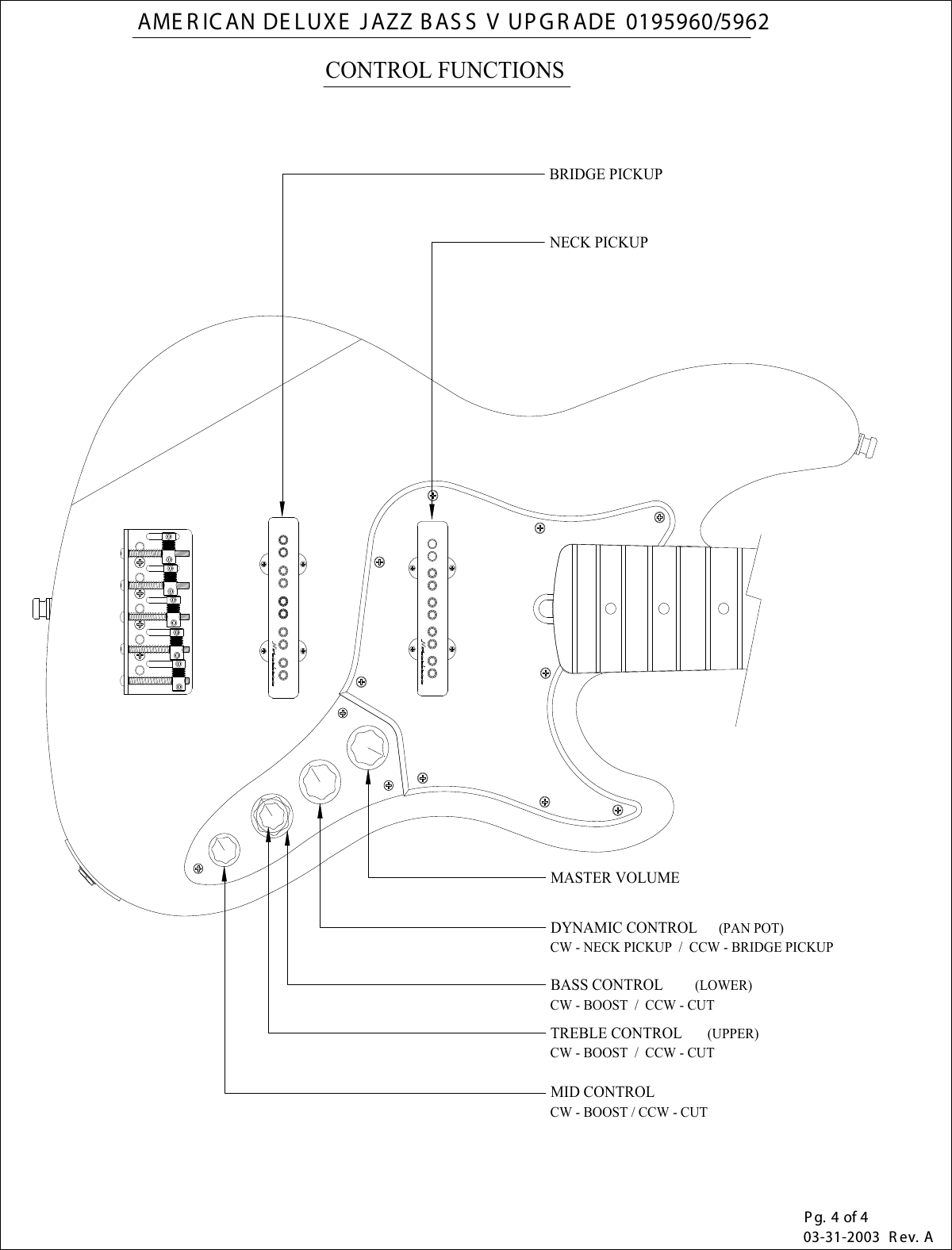 AMERICAN DELUXE JAZZ BASS V UPGRADE 0195960/5962

CONTROL FUNCTIONS

BRIDGE PICKUP

NECK PICKUP

MASTER VOLUME

DYNAMIC CONTROL (PAN POT)
CW - NECK PICKUP / CCW - BRIDGE PICKUP

BASS CONTROL (LOWER)
CW - BOOST / CCW - CUT

TREBLE CONTROL (UPPER)
CW - BOOST / CCW - CUT

MID CONTROL
CW - BOOST / CCW - CUT

Pg. 4 of 4
03-31-2003 Rev. A