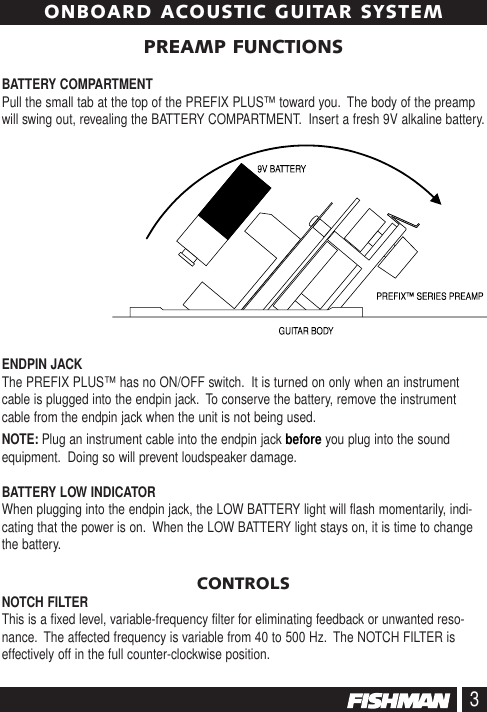 ONBOARD ACOUSTIC GUITAR SYSTEM

PREAMP FUNCTIONS

BATTERY COMPARTMENT
Pull the small tab at the top of the PREFIX PLUS™ toward you. The body of the preamp will swing out, revealing the BATTERY COMPARTMENT. Insert a fresh 9V alkaline battery.

9V BATTERY

PREFIX™ SERIES PREAMP

GUITAR BODY

ENDPIN JACK
The PREFIX PLUS™ has no ON/OFF switch. It is turned on only when an instrument cable is plugged into the endpin jack. To conserve the battery, remove the instrument cable from the endpin jack when the unit is not being used.

NOTE: Plug an instrument cable into the endpin jack before you plug into the sound equipment. Doing so will prevent loudspeaker damage.

BATTERY LOW INDICATOR
When plugging into the endpin jack, the LOW BATTERY light will flash momentarily, indicating that the power is on. When the LOW BATTERY light stays on, it is time to change the battery.

CONTROLS

NOTCH FILTER
This is a fixed level, variable-frequency filter for eliminating feedback or unwanted resonance. The affected frequency is variable from 40 to 500 Hz. The NOTCH FILTER is effectively off in the full counter-clockwise position.

FISHMAN 3