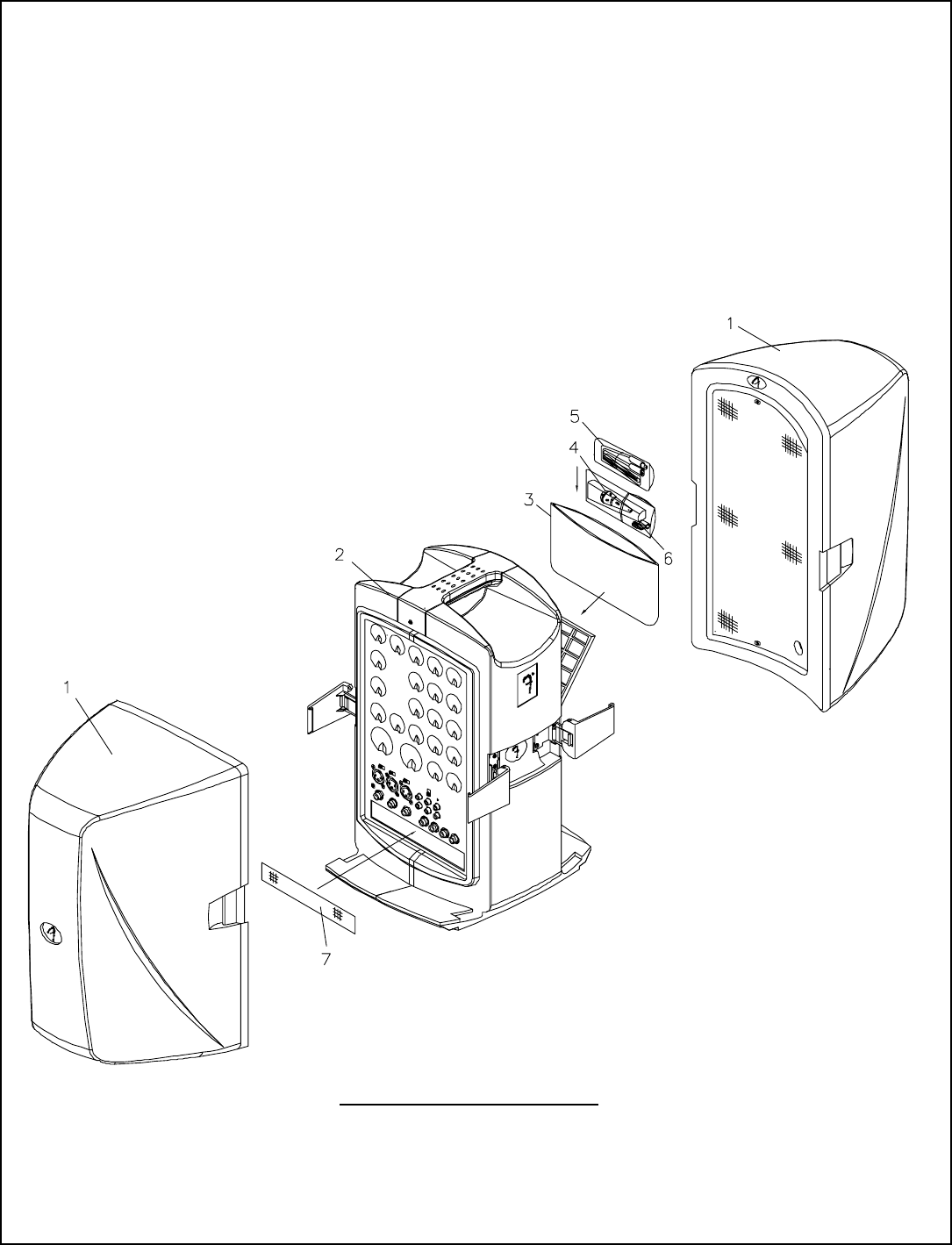 1
5
4
3
6
2
1
7