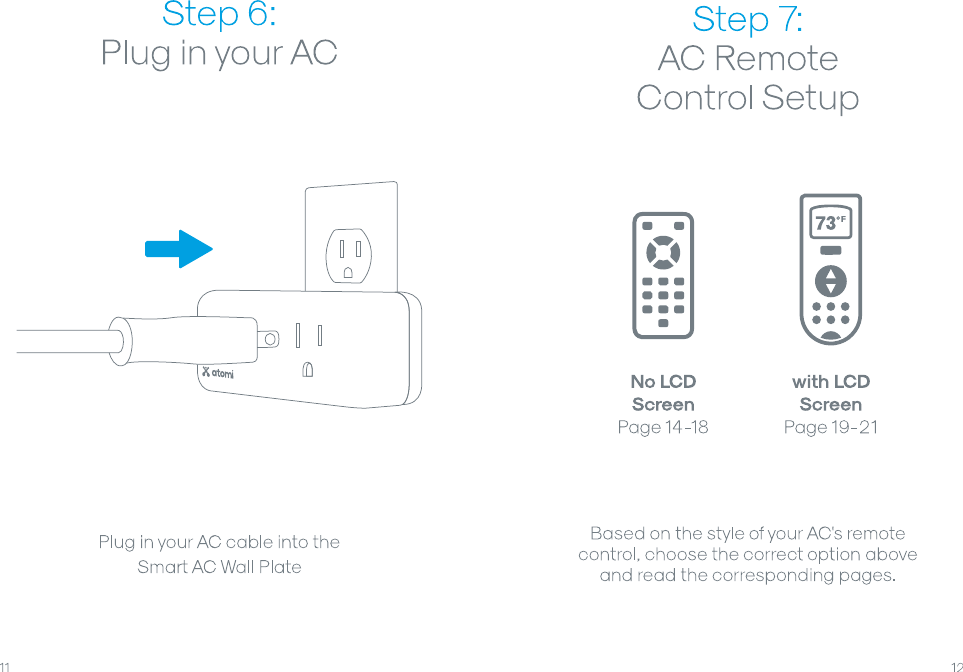 Step 6:
Plug in your AC

atomi

Plug in your AC cable into the Smart AC Wall Plate

11

Step 7:
AC Remote Control Setup

73°F

No LCD Screen
Page 14-18

with LCD Screen
Page 19-21

Based on the style of your AC's remote control, choose the correct option above and read the corresponding pages.

12