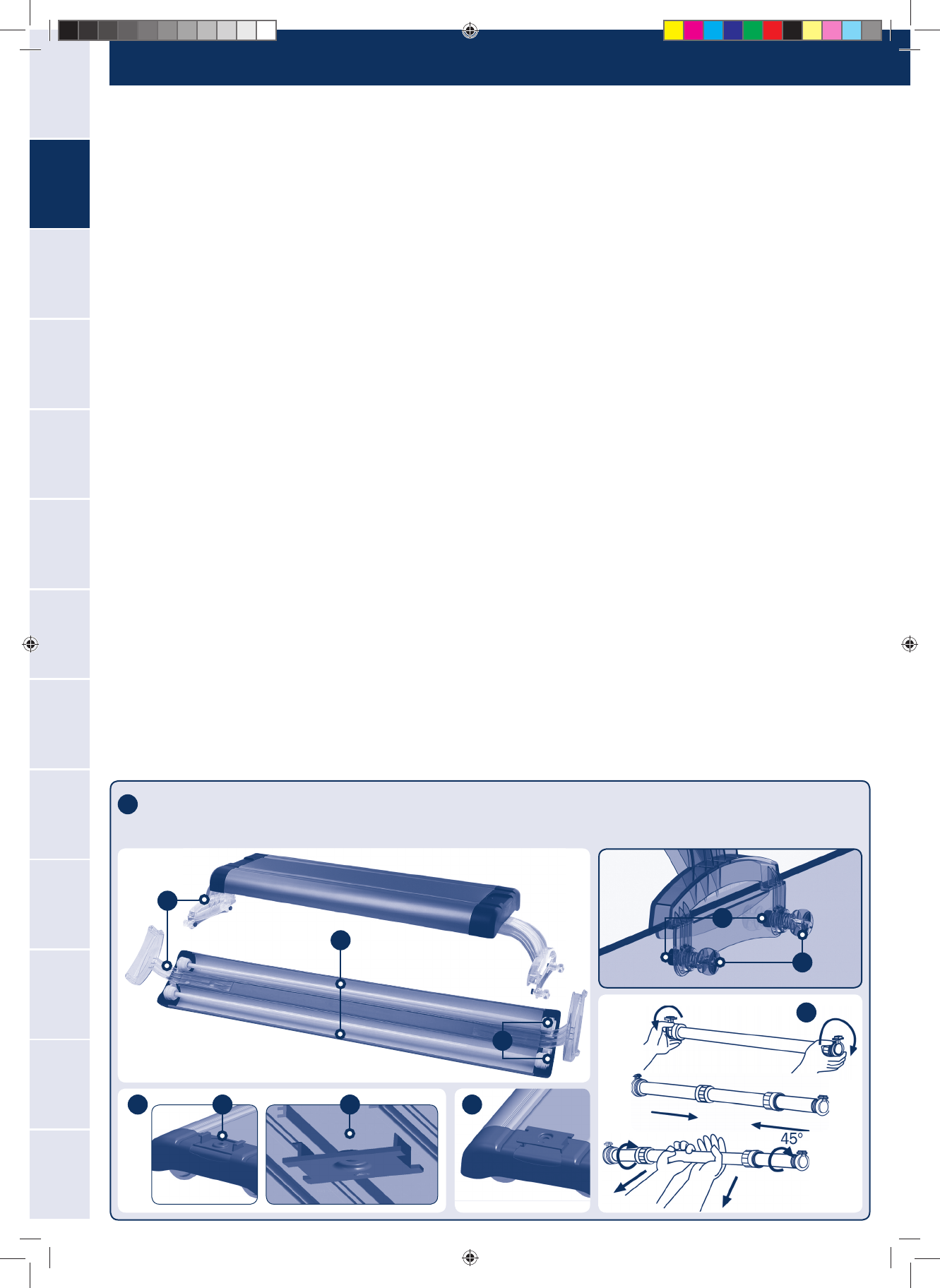 45°