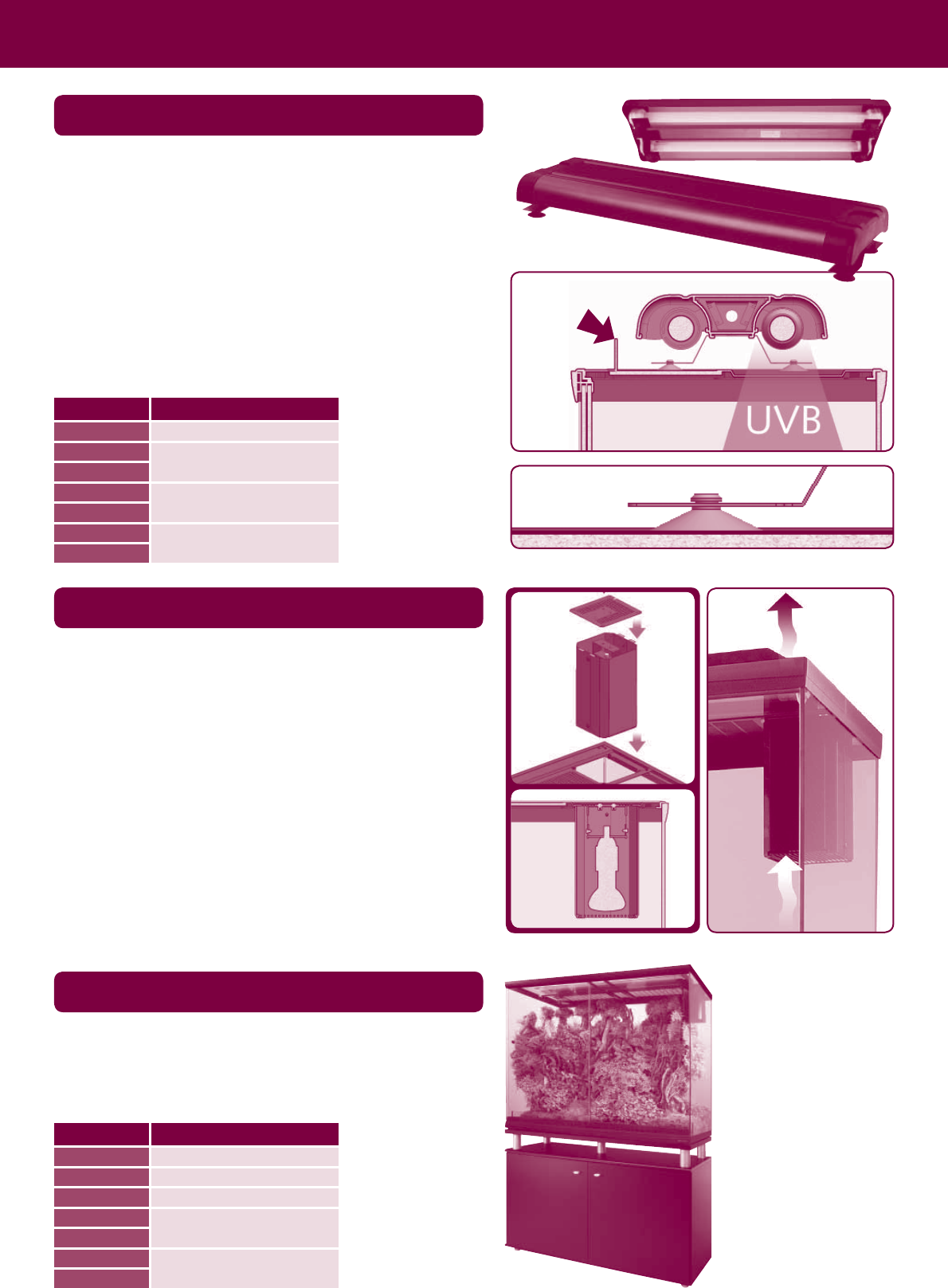 UVB