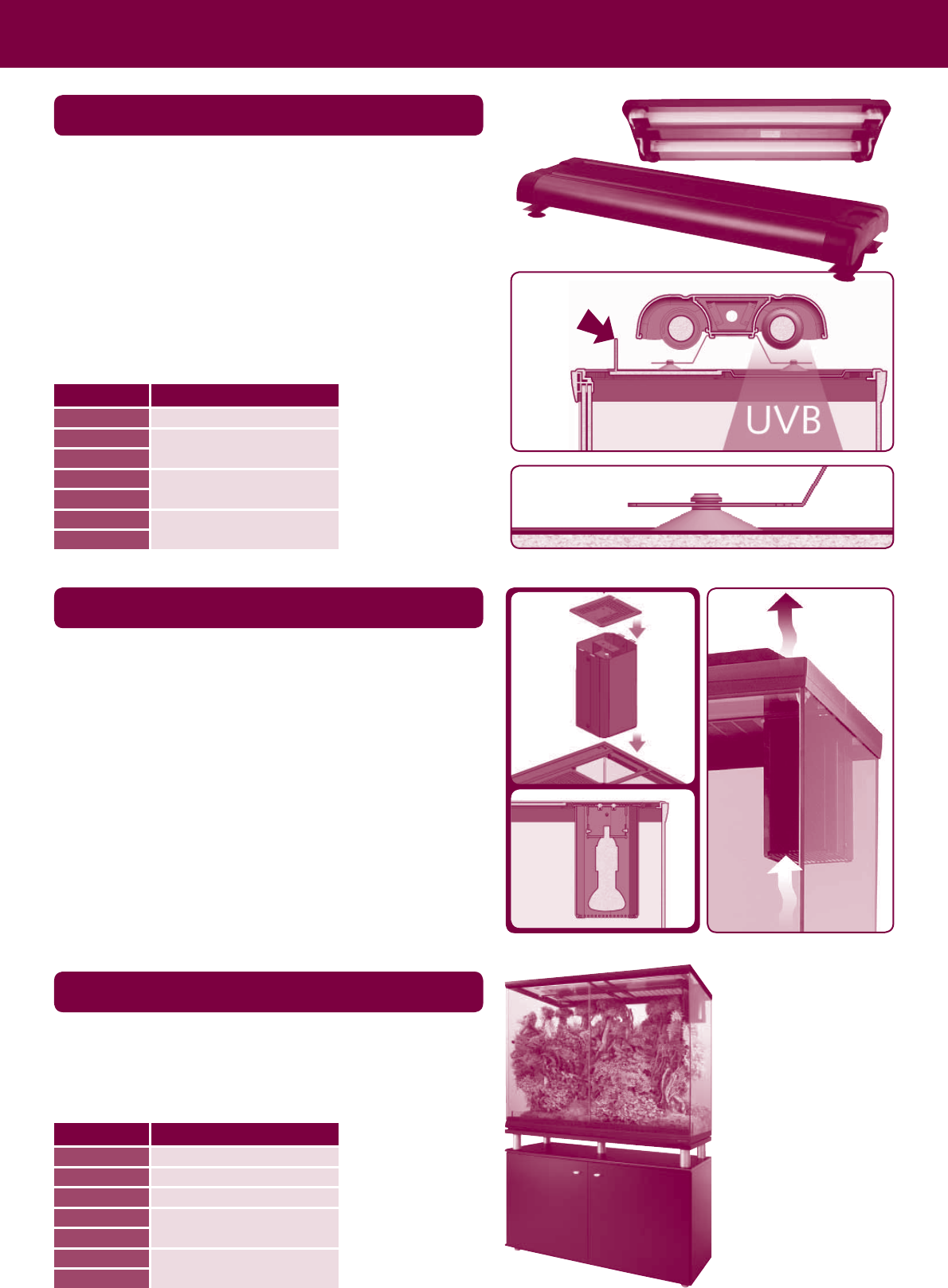 UVB