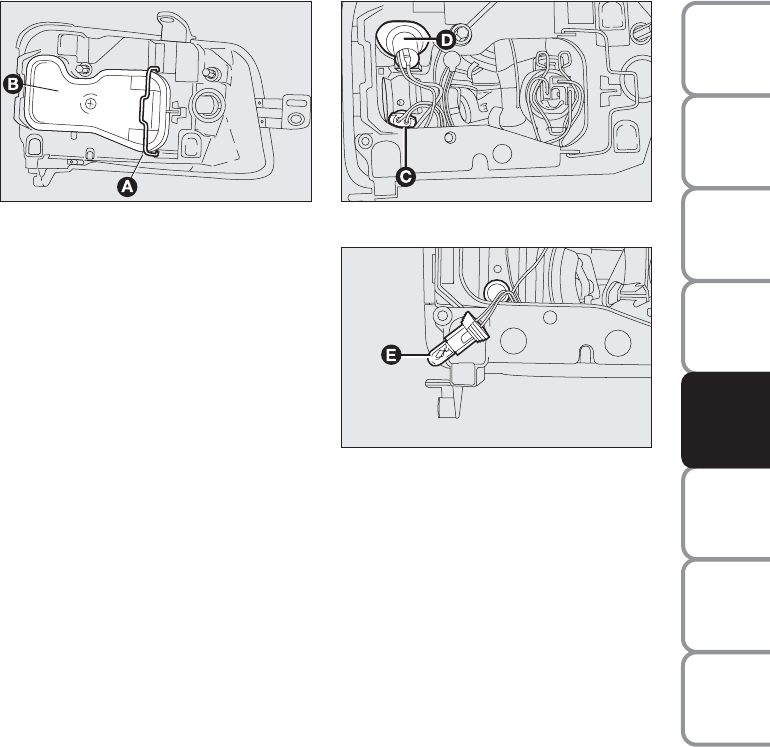 B
A
D
C
E