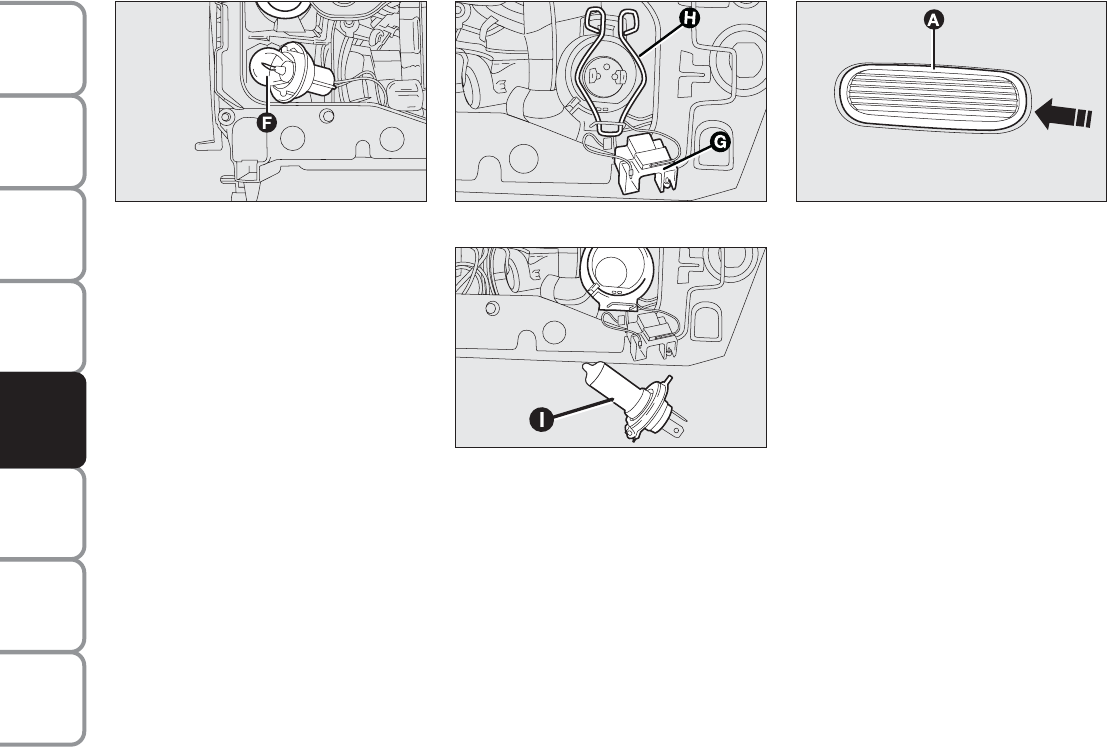 F

H

G

A

I