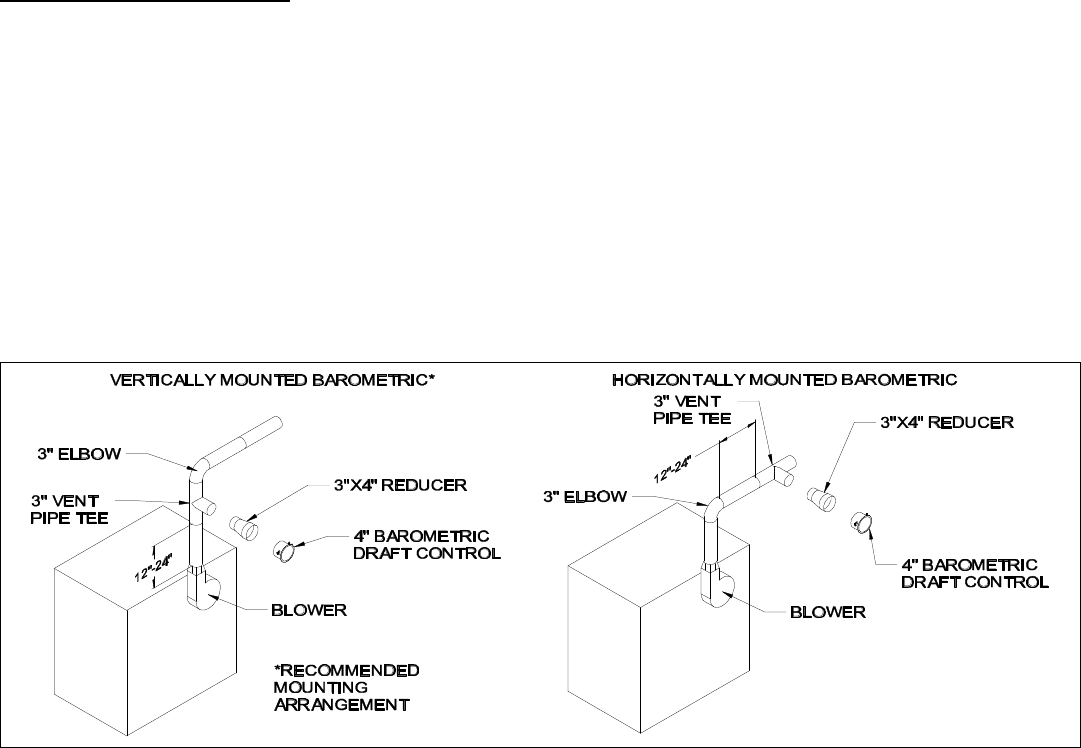 VERTICALLY MOUNTED BAROMETRIC*

3" ELBOW

3" VENT PIPE TEE

3"X4" REDUCER

4" BAROMETRIC DRAFT CONTROL

12"-24"

BLOWER

*RECOMMENDED MOUNTING ARRANGEMENT

HORIZONTALLY MOUNTED BAROMETRIC

3" VENT PIPE TEE

3"X4" REDUCER

12"-24"

3" ELBOW

4" BAROMETRIC DRAFT CONTROL

BLOWER