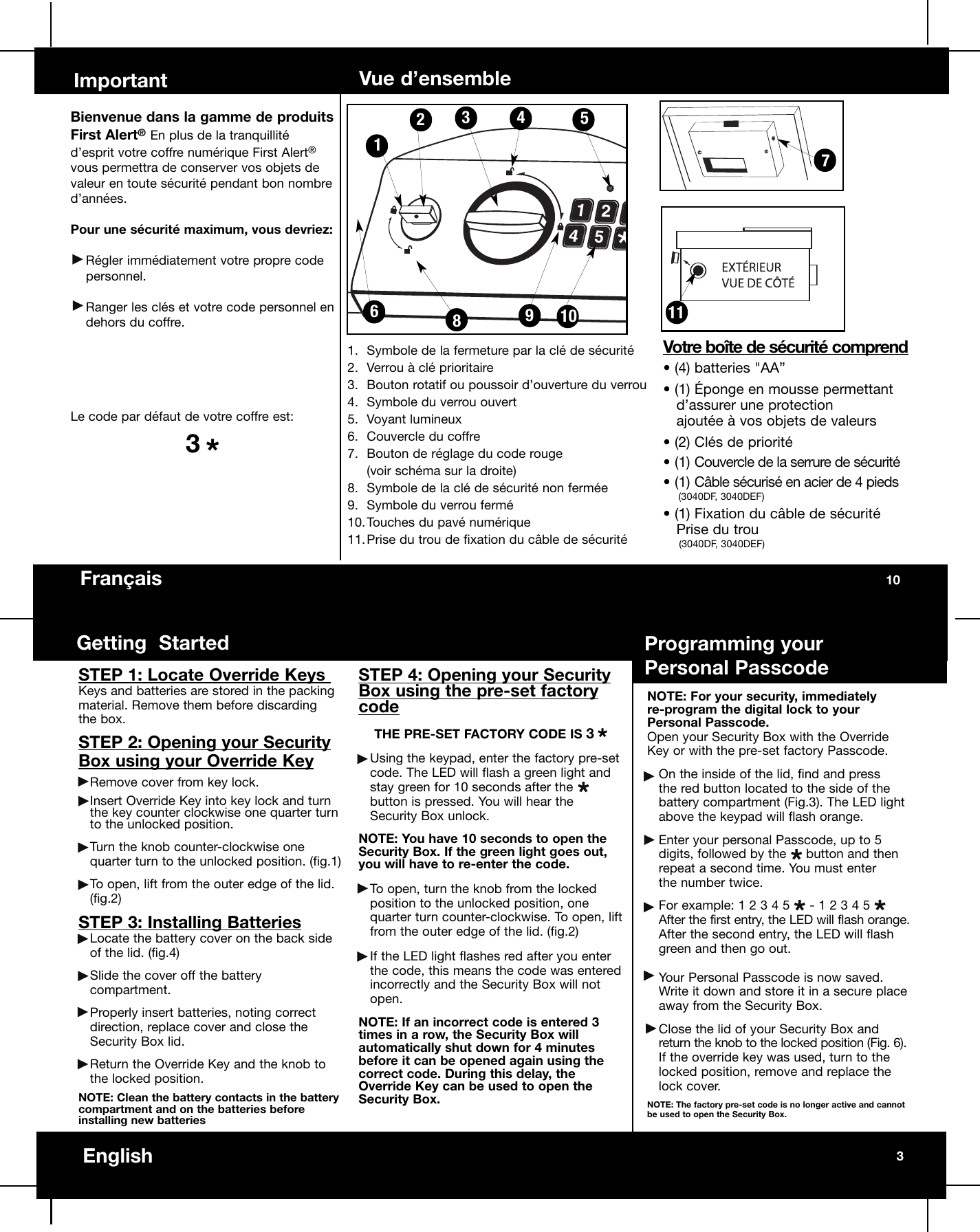 Important

Bienvenue dans la gamme de produits First Alert® En plus de la tranquillité d'esprit votre coffre numérique First Alert® vous permettra de conserver vos objets de valeur en toute sécurité pendant bon nombre d'années.

Pour une sécurité maximum, vous devriez:

► Régler immédiatement votre propre code personnel.

► Ranger les clés et votre code personnel en dehors du coffre.

Le code par défaut de votre coffre est:

3 *

Vue d'ensemble

2 3 4 5 1 1 2 4 5 * 6 8 9 10

7

EXTÉRIEUR VUE DE CÔTÉ 11

1. Symbole de la fermeture par la clé de sécurité
2. Verrou à clé prioritaire
3. Bouton rotatif ou poussoir d'ouverture du verrou
4. Symbole du verrou ouvert
5. Voyant lumineux
6. Couvercle du coffre
7. Bouton de réglage du code rouge (voir schéma sur la droite)
8. Symbole de la clé de sécurité non fermée
9. Symbole du verrou fermé
10. Touches du pavé numérique
11. Prise du trou de fixation du câble de sécurité

Votre boîte de sécurité comprend
• (4) batteries "AA"
• (1) Éponge en mousse permettant d'assurer une protection ajoutée à vos objets de valeurs
• (2) Clés de priorité
• (1) Couvercle de la serrure de sécurité
• (1) Câble sécurisé en acier de 4 pieds (3040DF, 3040DEF)
• (1) Fixation du câble de sécurité Prise du trou (3040DF, 3040DEF)

Français 10

Getting Started

STEP 1: Locate Override Keys
Keys and batteries are stored in the packing material. Remove them before discarding the box.

STEP 2: Opening your Security Box using your Override Key
► Remove cover from key lock.
► Insert Override Key into key lock and turn the key counter clockwise one quarter turn to the unlocked position.
► Turn the knob counter-clockwise one quarter turn to the unlocked position. (fig.1)
► To open, lift from the outer edge of the lid. (fig.2)

STEP 3: Installing Batteries
► Locate the battery cover on the back side of the lid. (fig.4)
► Slide the cover off the battery compartment.
► Properly insert batteries, noting correct direction, replace cover and close the Security Box lid.
► Return the Override Key and the knob to the locked position.
NOTE: Clean the battery contacts in the battery compartment and on the batteries before installing new batteries

STEP 4: Opening your Security Box using the pre-set factory code

THE PRE-SET FACTORY CODE IS 3 *

► Using the keypad, enter the factory pre-set code. The LED will flash a green light and stay green for 10 seconds after the * button is pressed. You will hear the Security Box unlock.

NOTE: You have 10 seconds to open the Security Box. If the green light goes out, you will have to re-enter the code.

► To open, turn the knob from the locked position to the unlocked position, one quarter turn counter-clockwise. To open, lift from the outer edge of the lid. (fig.2)

► If the LED light flashes red after you enter the code, this means the code was entered incorrectly and the Security Box will not open.

NOTE: If an incorrect code is entered 3 times in a row, the Security Box will automatically shut down for 4 minutes before it can be opened again using the correct code. During this delay, the Override Key can be used to open the Security Box.

Programming your Personal Passcode

NOTE: For your security, immediately re-program the digital lock to your Personal Passcode.
Open your Security Box with the Override Key or with the pre-set factory Passcode.

► On the inside of the lid, find and press the red button located to the side of the battery compartment (Fig.3). The LED light above the keypad will flash orange.

► Enter your personal Passcode, up to 5 digits, followed by the * button and then repeat a second time. You must enter the number twice.

► For example: 1 2 3 4 5 * - 1 2 3 4 5 *
After the first entry, the LED will flash orange. After the second entry, the LED will flash green and then go out.

► Your Personal Passcode is now saved. Write it down and store it in a secure place away from the Security Box.

► Close the lid of your Security Box and return the knob to the locked position (Fig. 6). If the override key was used, turn to the locked position, remove and replace the lock cover.

NOTE: The factory pre-set code is no longer active and cannot be used to open the Security Box.

English 3