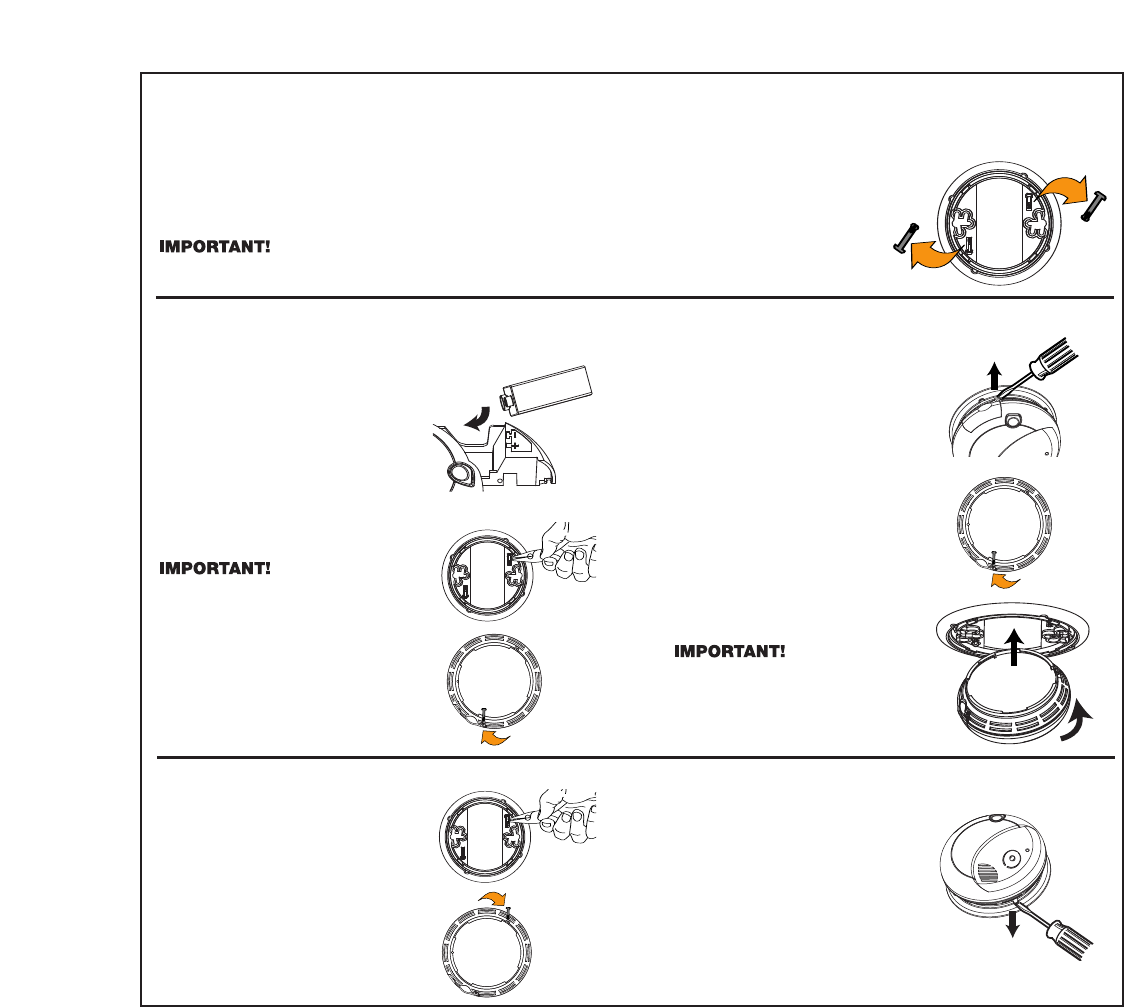 IMPORTANT!

IMPORTANT!

IMPORTANT!