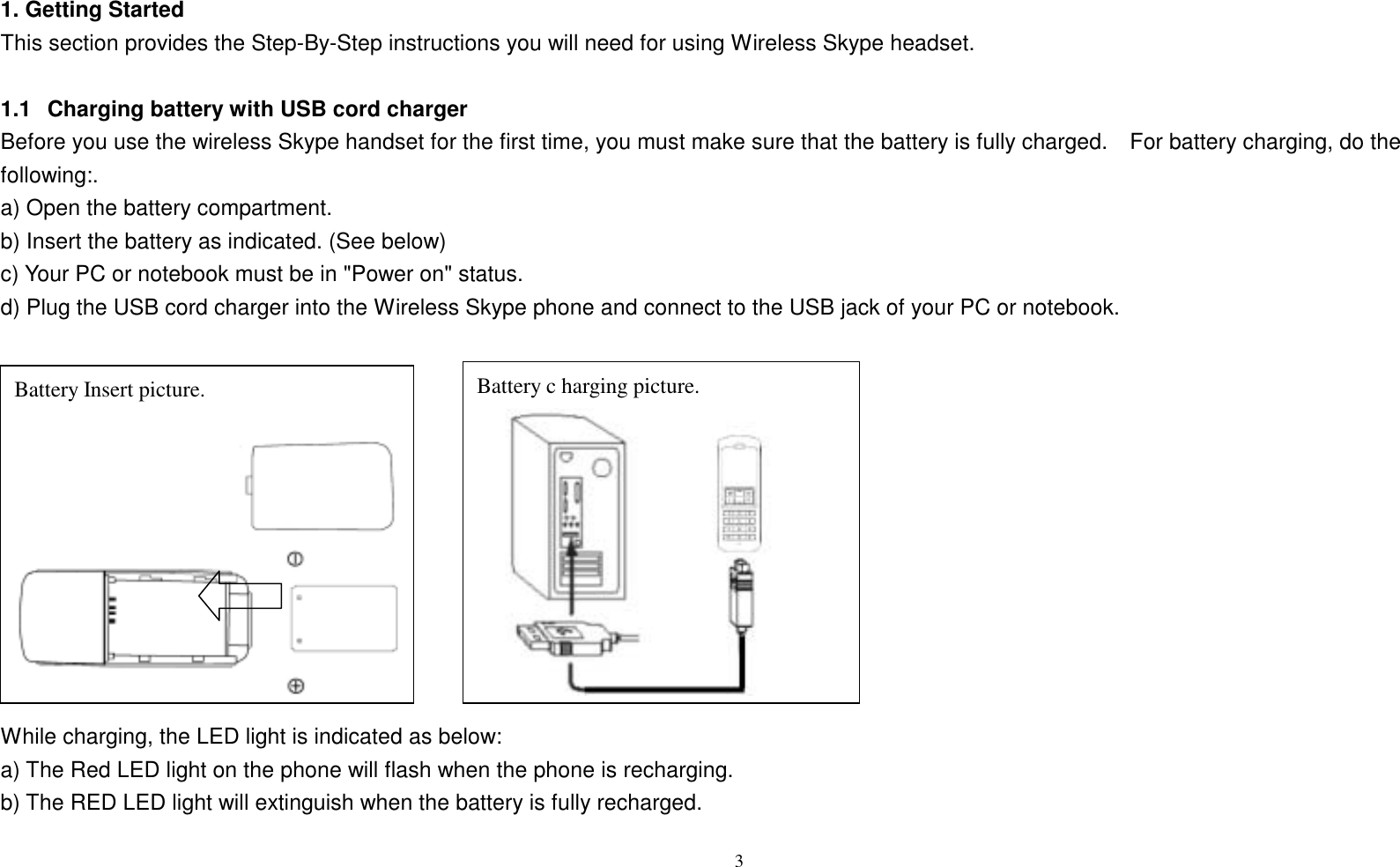 1. Getting Started
This section provides the Step-By-Step instructions you will need for using Wireless Skype headset.

1.1 Charging battery with USB cord charger
Before you use the wireless Skype handset for the first time, you must make sure that the battery is fully charged. For battery charging, do the following:.
a) Open the battery compartment.
b) Insert the battery as indicated. (See below)
c) Your PC or notebook must be in "Power on" status.
d) Plug the USB cord charger into the Wireless Skype phone and connect to the USB jack of your PC or notebook.

Battery Insert picture.

Battery c harging picture.

While charging, the LED light is indicated as below:
a) The Red LED light on the phone will flash when the phone is recharging.
b) The RED LED light will extinguish when the battery is fully recharged.

3