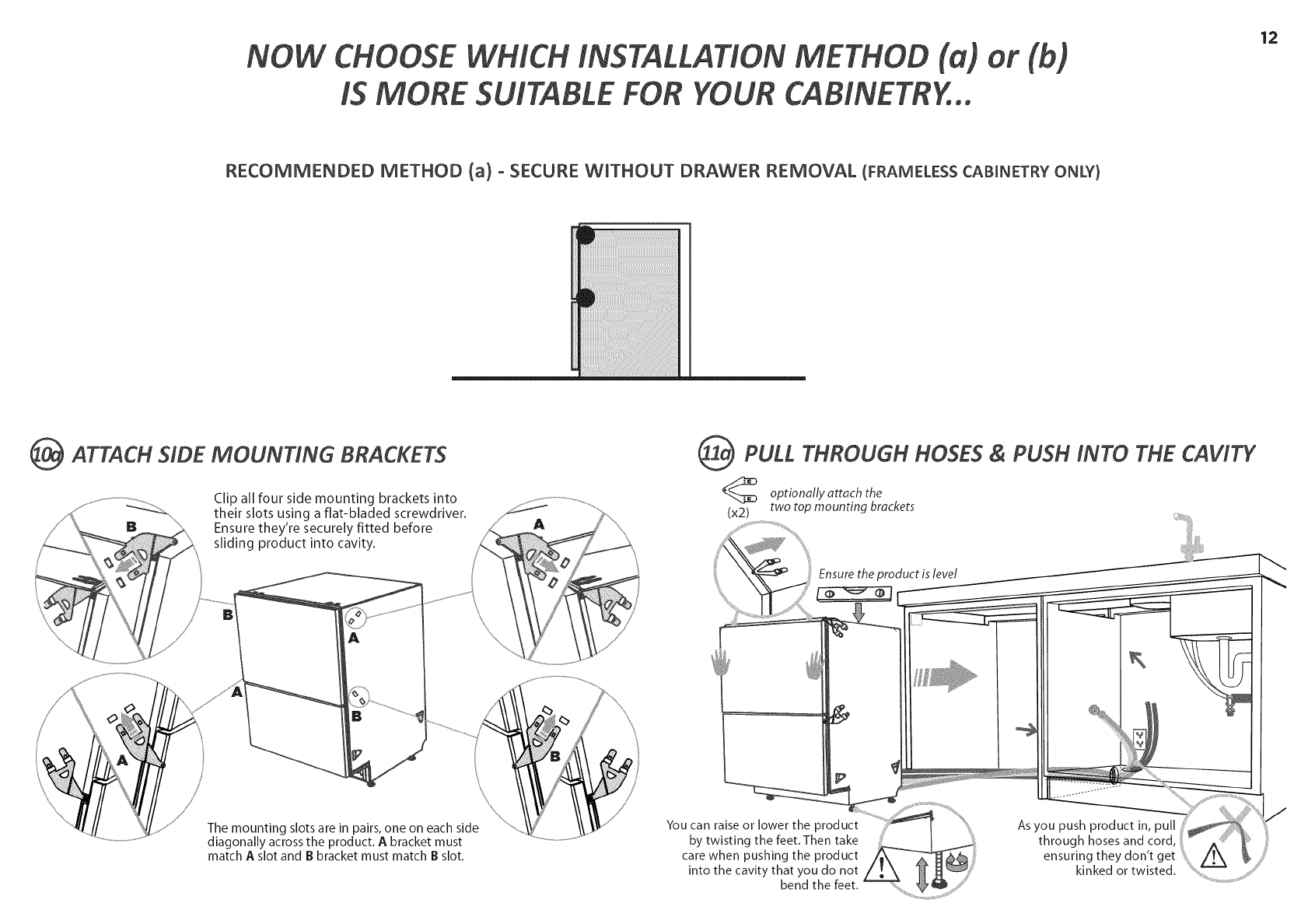 12

NOW CHOOSE WHICH INSTALLATION METHOD (a) or (b) IS MORE SUITABLE FOR YOUR CABINETRY...

RECOMMENDED METHOD (a) - SECURE WITHOUT DRAWER REMOVAL (FRAMELESS CABINETRY ONLY)

10a ATTACH SIDE MOUNTING BRACKETS

Clip all four side mounting brackets into their slots using a flat-bladed screwdriver. Ensure they're securely fitted before sliding product into cavity.

B

A

B

A

A

B

A

B

The mounting slots are in pairs, one on each side diagonally across the product. A bracket must match A slot and B bracket must match B slot.

11a PULL THROUGH HOSES & PUSH INTO THE CAVITY

(x2) optionally attach the two top mounting brackets

Ensure the product is level

You can raise or lower the product by twisting the feet. Then take care when pushing the product into the cavity that you do not bend the feet.

As you push product in, pull through hoses and cord, ensuring they don't get kinked or twisted.