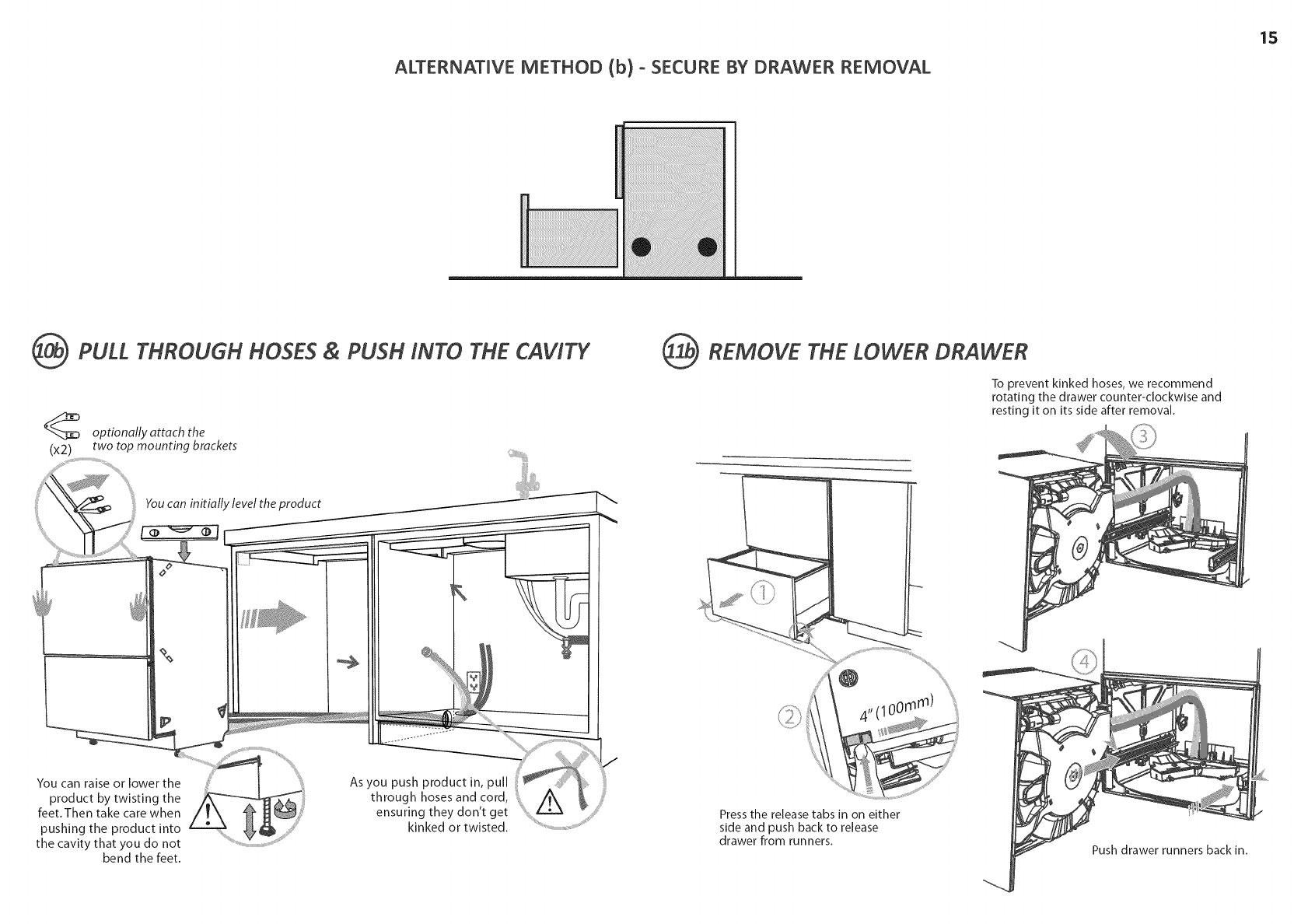 15

ALTERNATIVE METHOD (b) - SECURE BY DRAWER REMOVAL

10b PULL THROUGH HOSES & PUSH INTO THE CAVITY

(x2) optionally attach the two top mounting brackets

You can initially level the product

You can raise or lower the product by twisting the feet. Then take care when pushing the product into the cavity that you do not bend the feet.

As you push product in, pull through hoses and cord, ensuring they don't get kinked or twisted.

11b REMOVE THE LOWER DRAWER

To prevent kinked hoses, we recommend rotating the drawer counter-clockwise and resting it on its side after removal.

1

2

4" (100mm)

3

4

Press the release tabs in on either side and push back to release drawer from runners.

Push drawer runners back in.