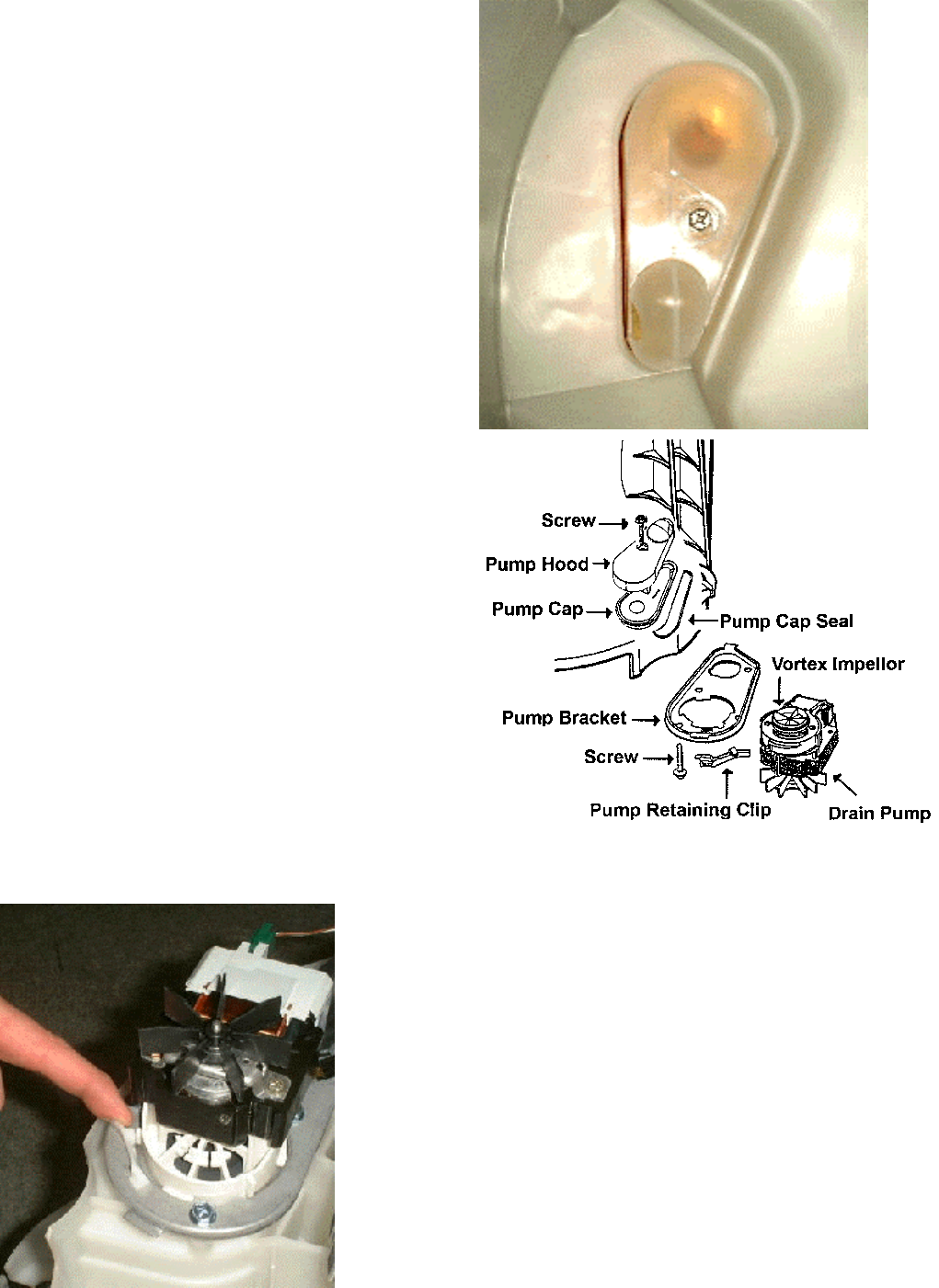 Screw
Pump Hood
Pump Cap
Pump Cap Seal
Vortex Impellor
Pump Bracket
Screw
Pump Retaining Clip
Drain Pump