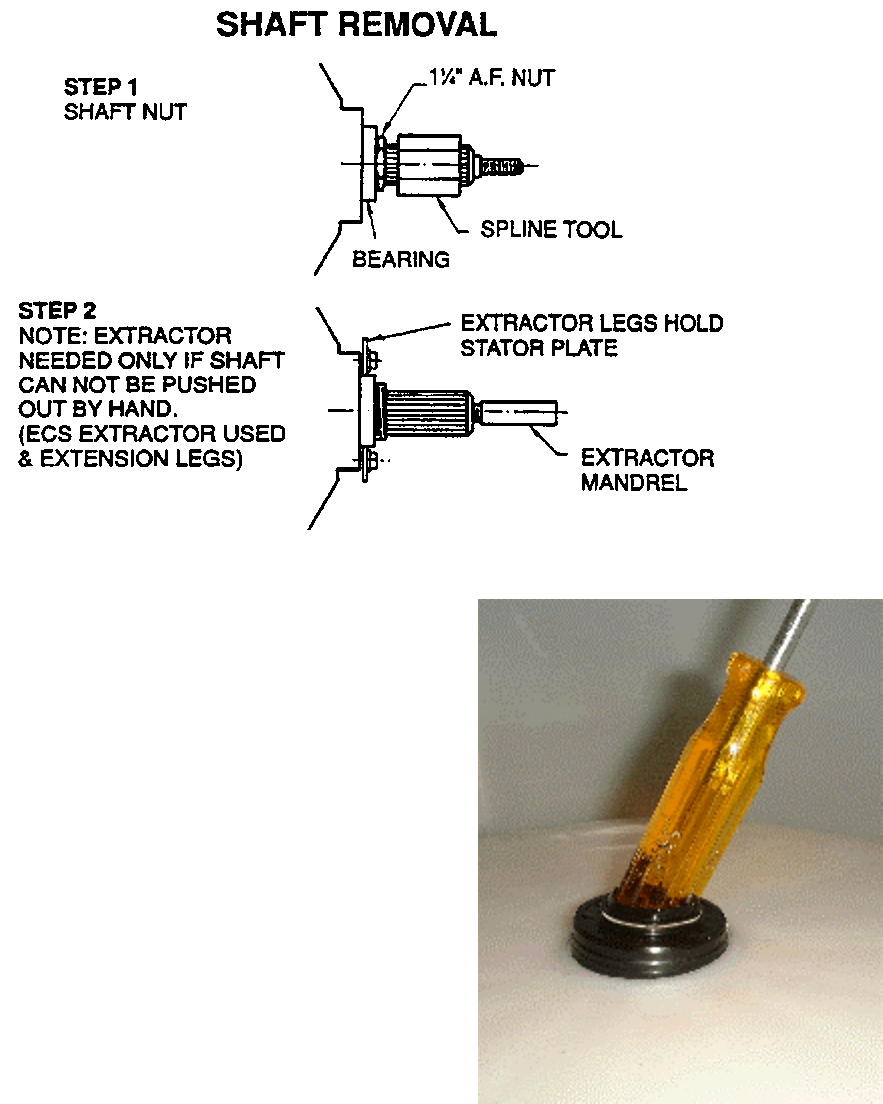 SHAFT REMOVAL

STEP 1
SHAFT NUT

1¼" A.F. NUT

SPLINE TOOL

BEARING

STEP 2
NOTE: EXTRACTOR NEEDED ONLY IF SHAFT CAN NOT BE PUSHED OUT BY HAND. (ECS EXTRACTOR USED & EXTENSION LEGS)

EXTRACTOR LEGS HOLD STATOR PLATE

EXTRACTOR MANDREL