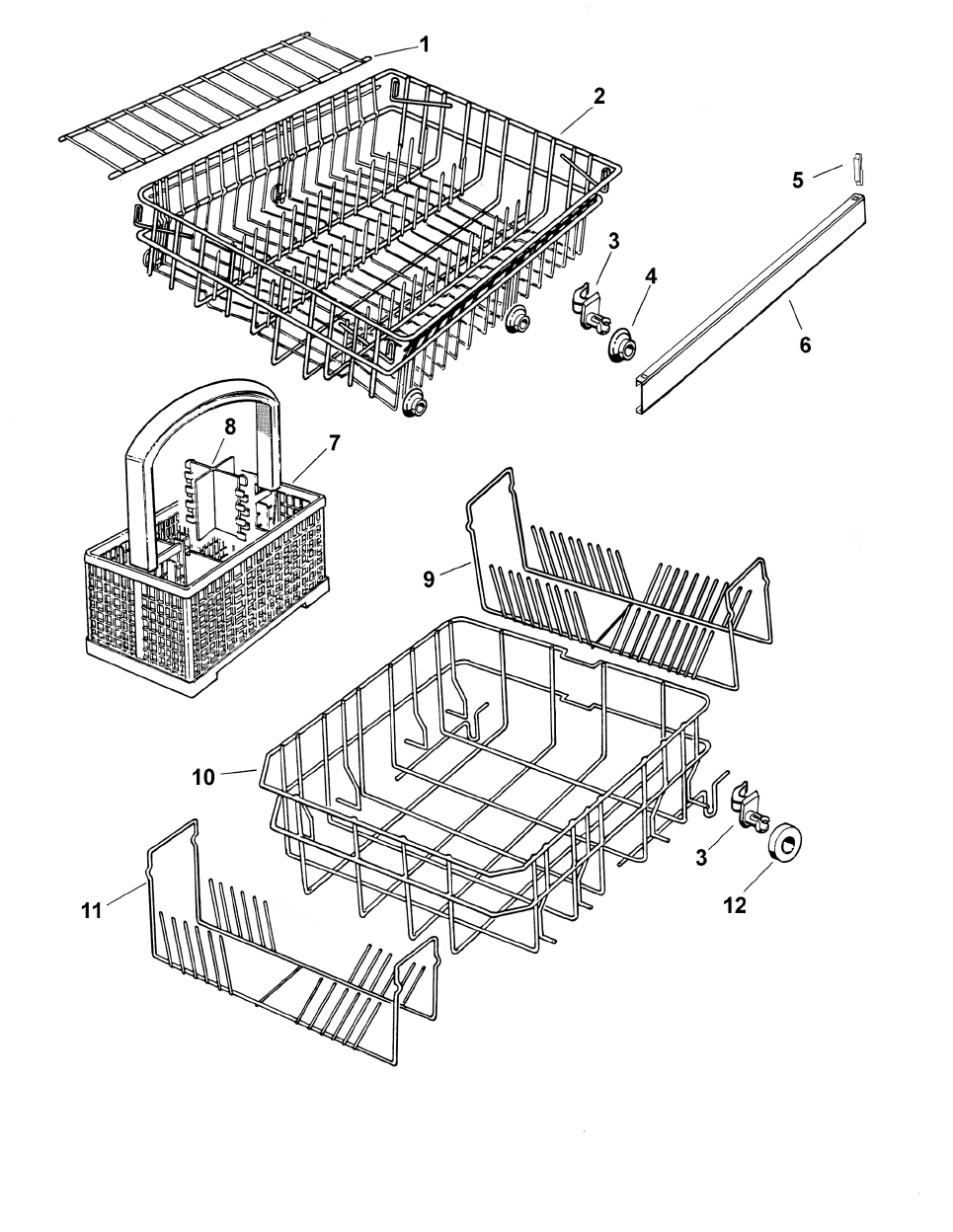 1
2
5
3
4
6
8
7
9
10
3
12
11