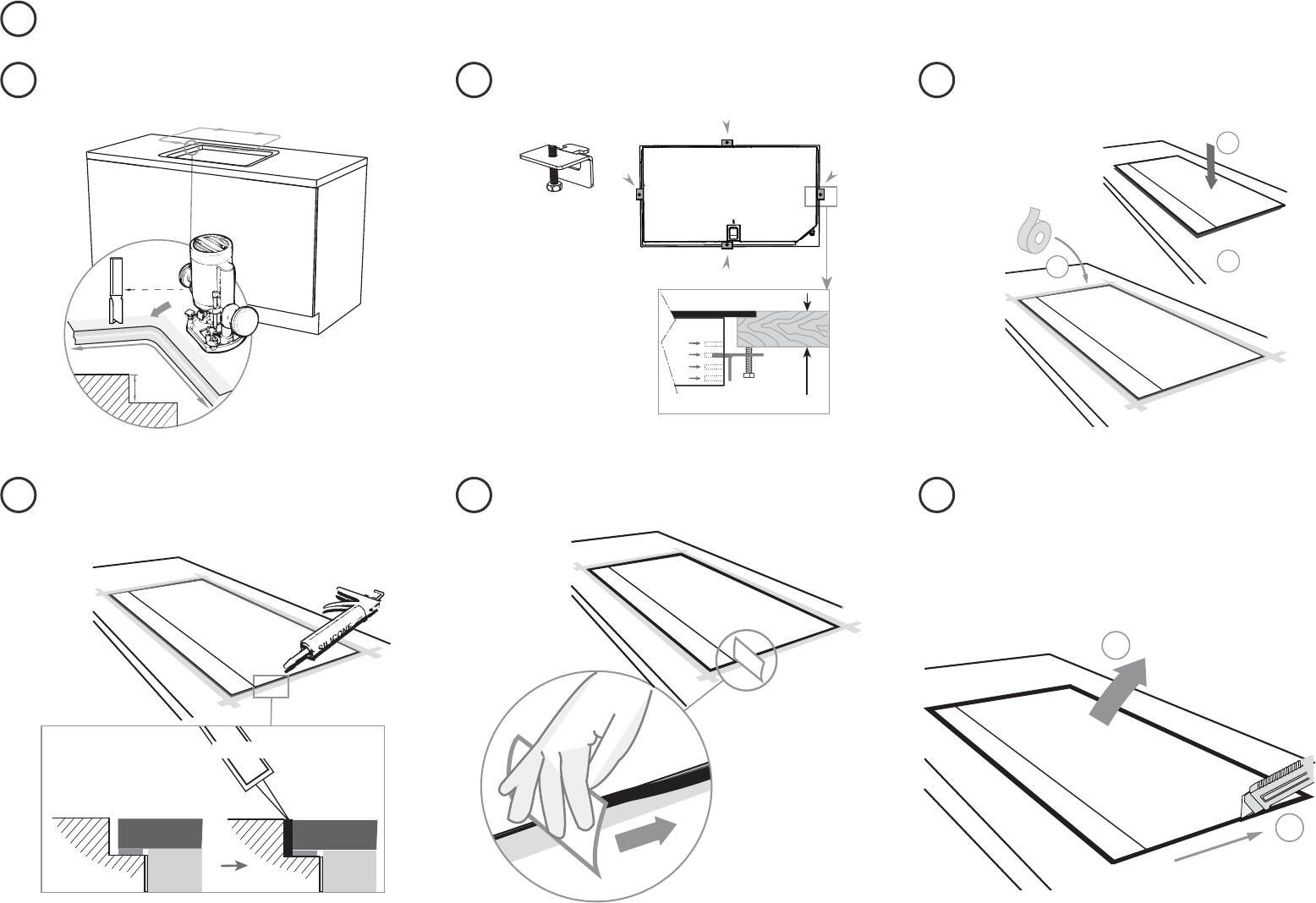 SILICONE