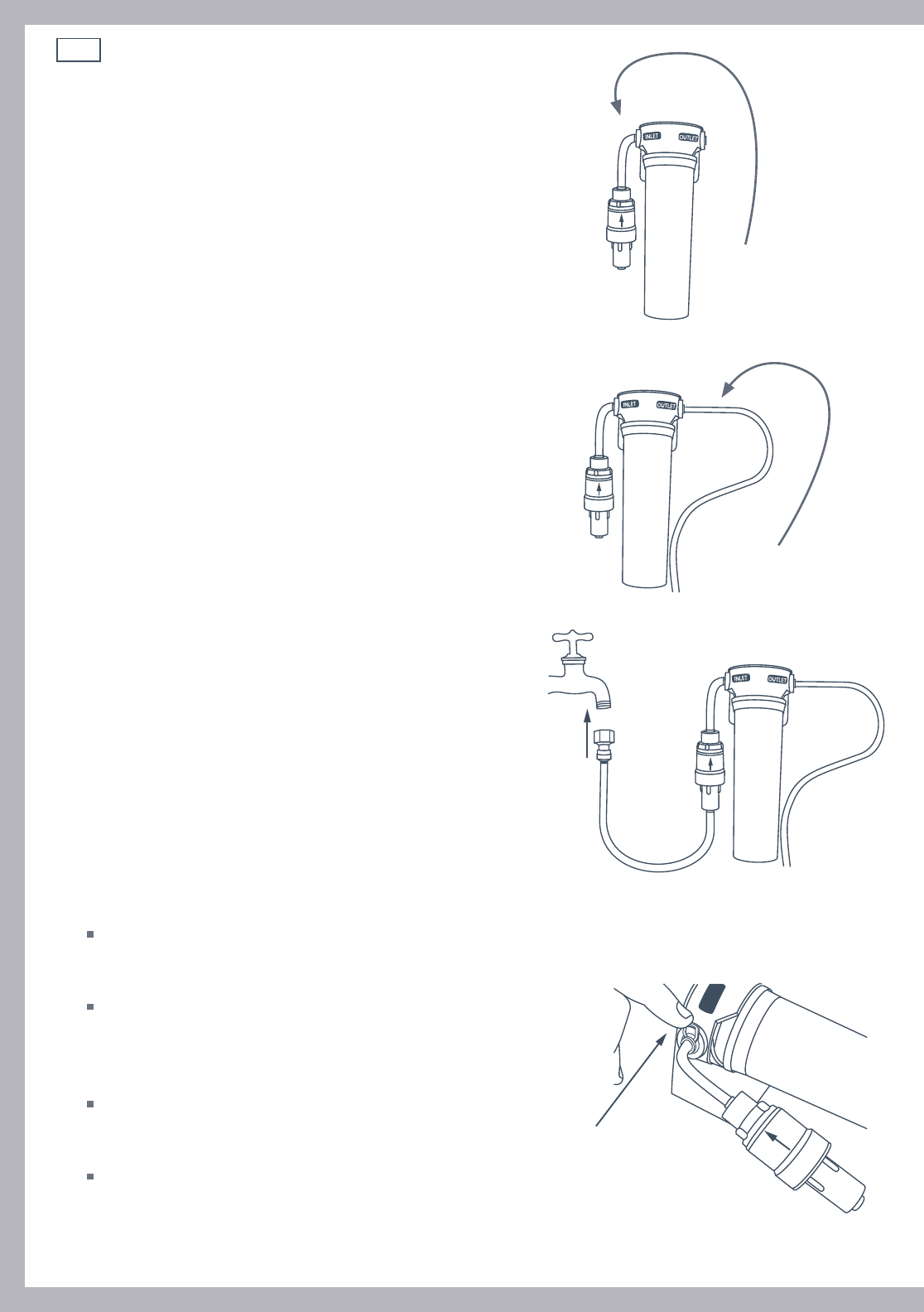 INLET
OUTLET

INLET
OUTLET

INLET
OUTLET