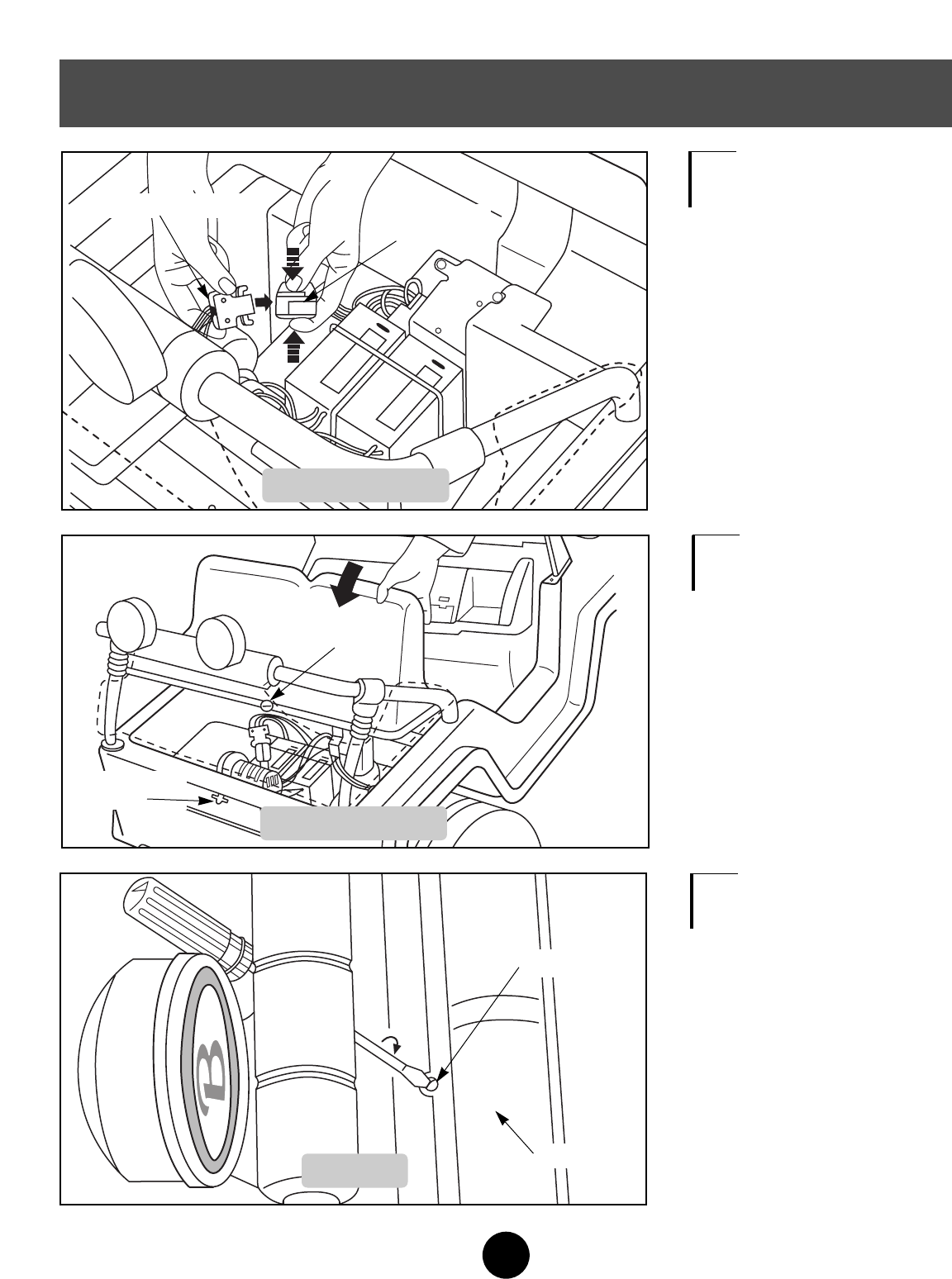 B