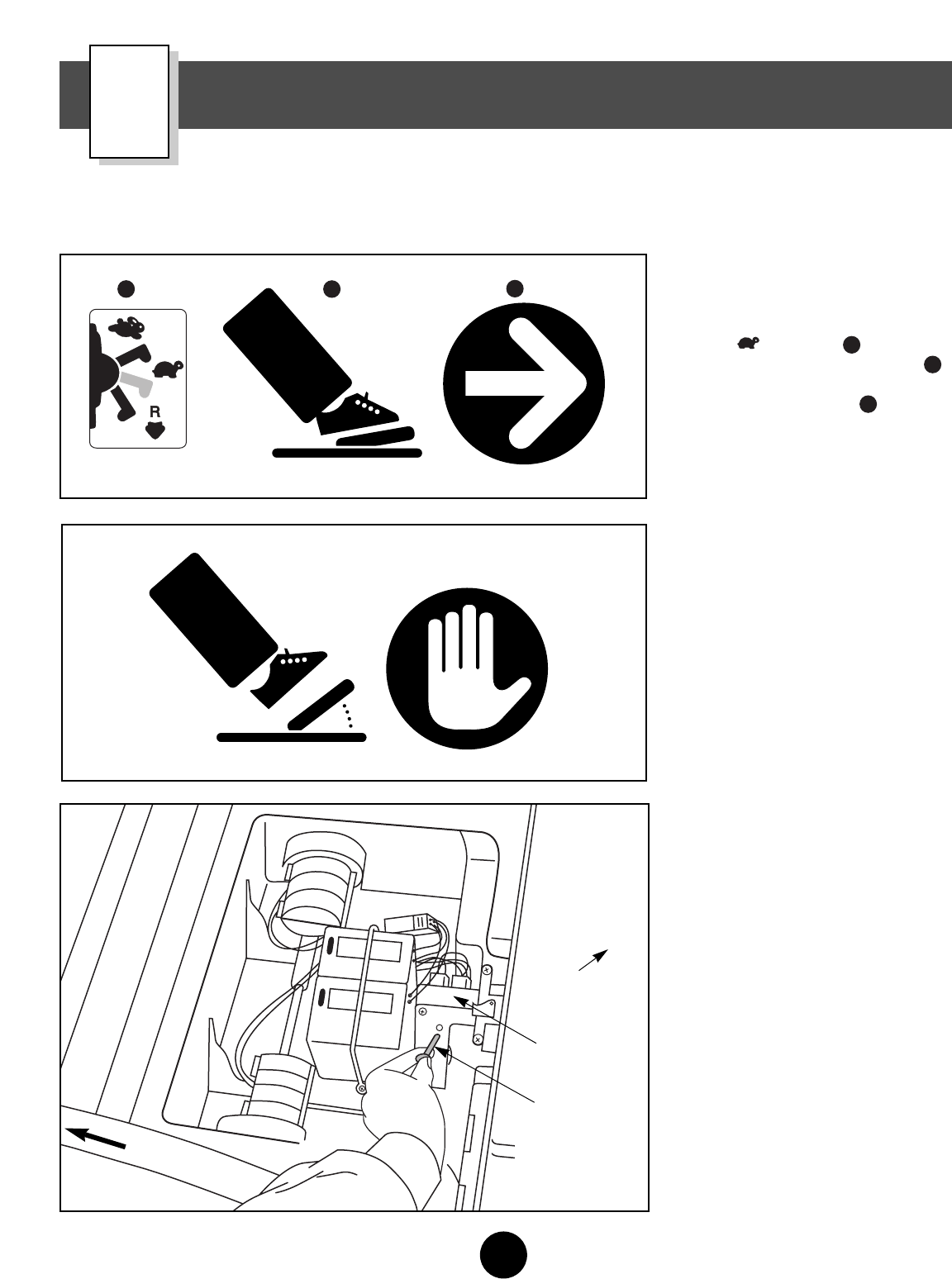 R