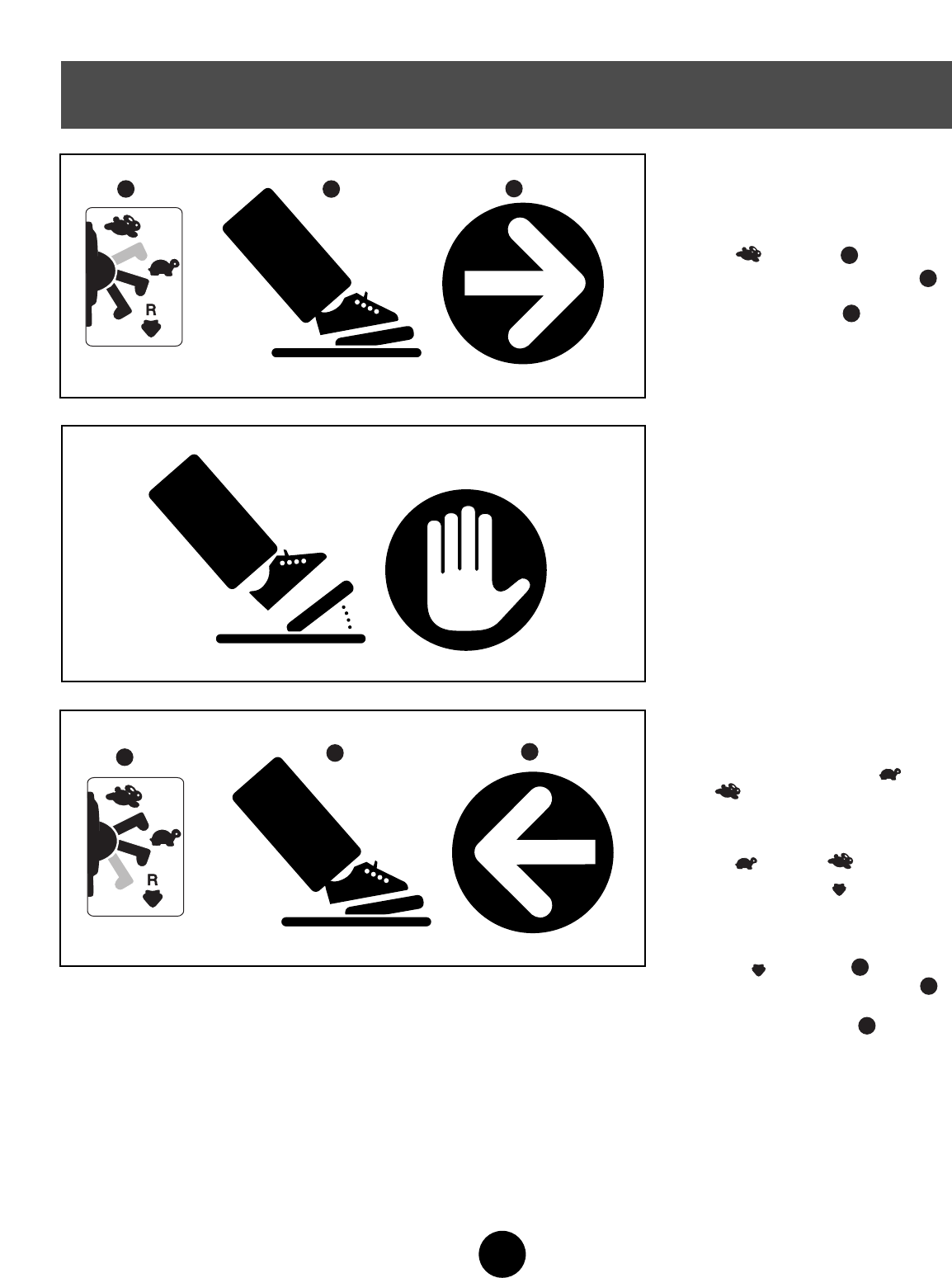 R

R