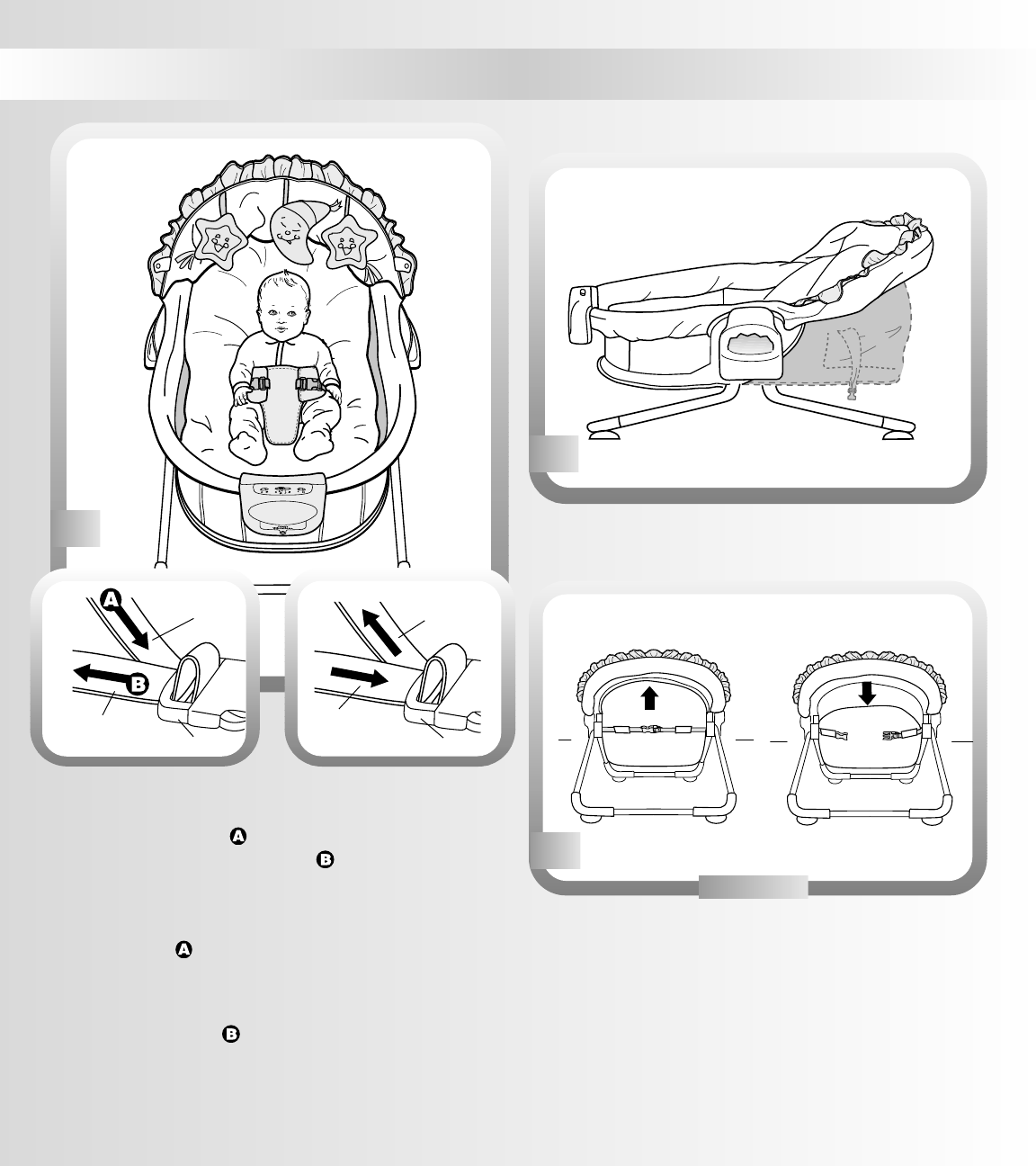 A
B
A
B
A
B