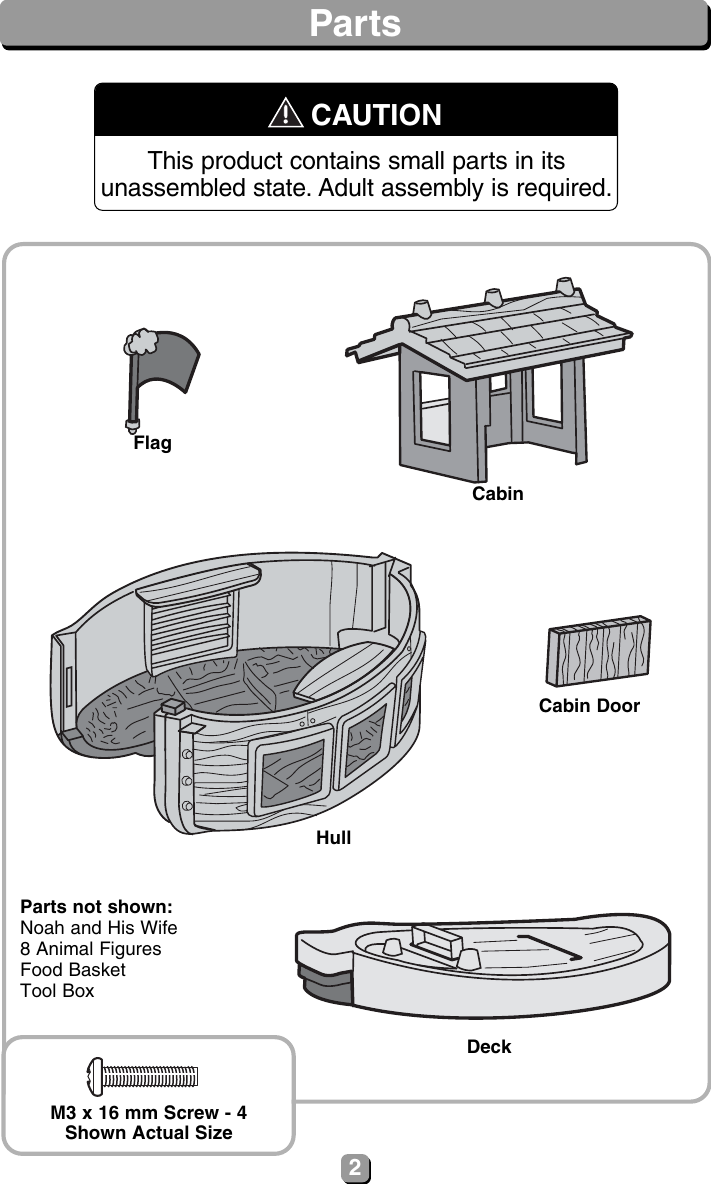 Parts

CAUTION

This product contains small parts in its unassembled state. Adult assembly is required.

Flag

Cabin

Cabin Door

Hull

Parts not shown:
Noah and His Wife
8 Animal Figures
Food Basket
Tool Box

Deck

M3 x 16 mm Screw - 4
Shown Actual Size

2