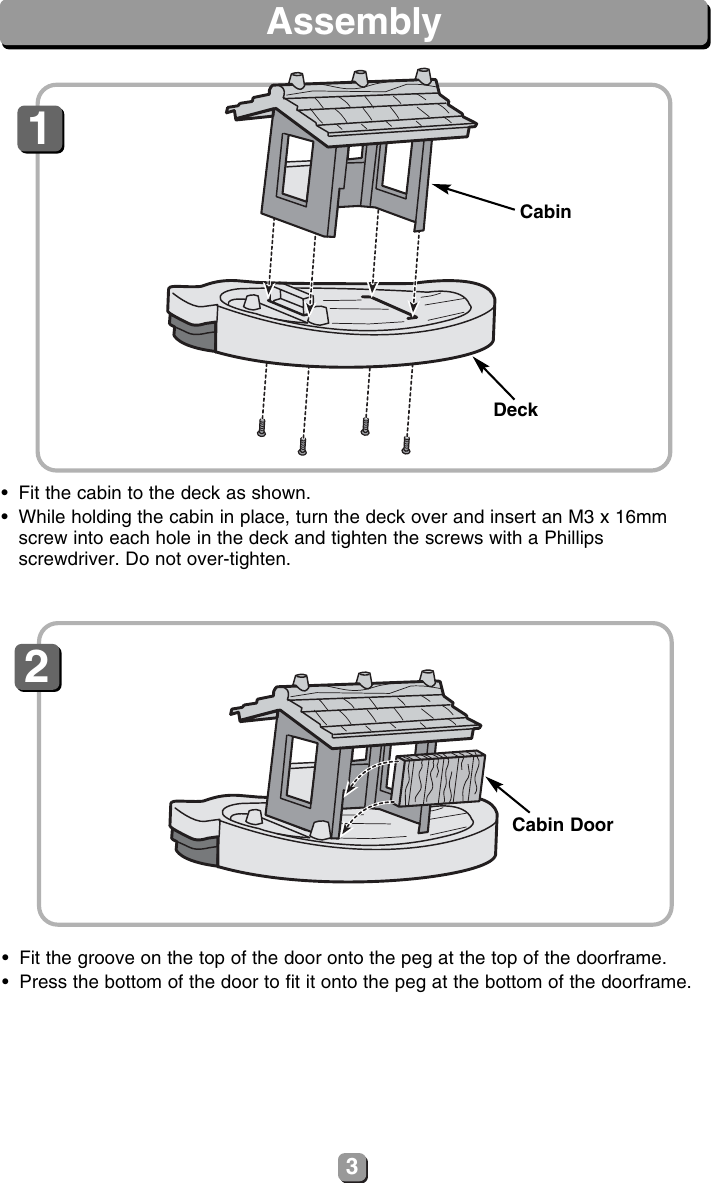 Assembly

1

Cabin

Deck

• Fit the cabin to the deck as shown.
• While holding the cabin in place, turn the deck over and insert an M3 x 16mm screw into each hole in the deck and tighten the screws with a Phillips screwdriver. Do not over-tighten.

2

Cabin Door

• Fit the groove on the top of the door onto the peg at the top of the doorframe.
• Press the bottom of the door to fit it onto the peg at the bottom of the doorframe.

3