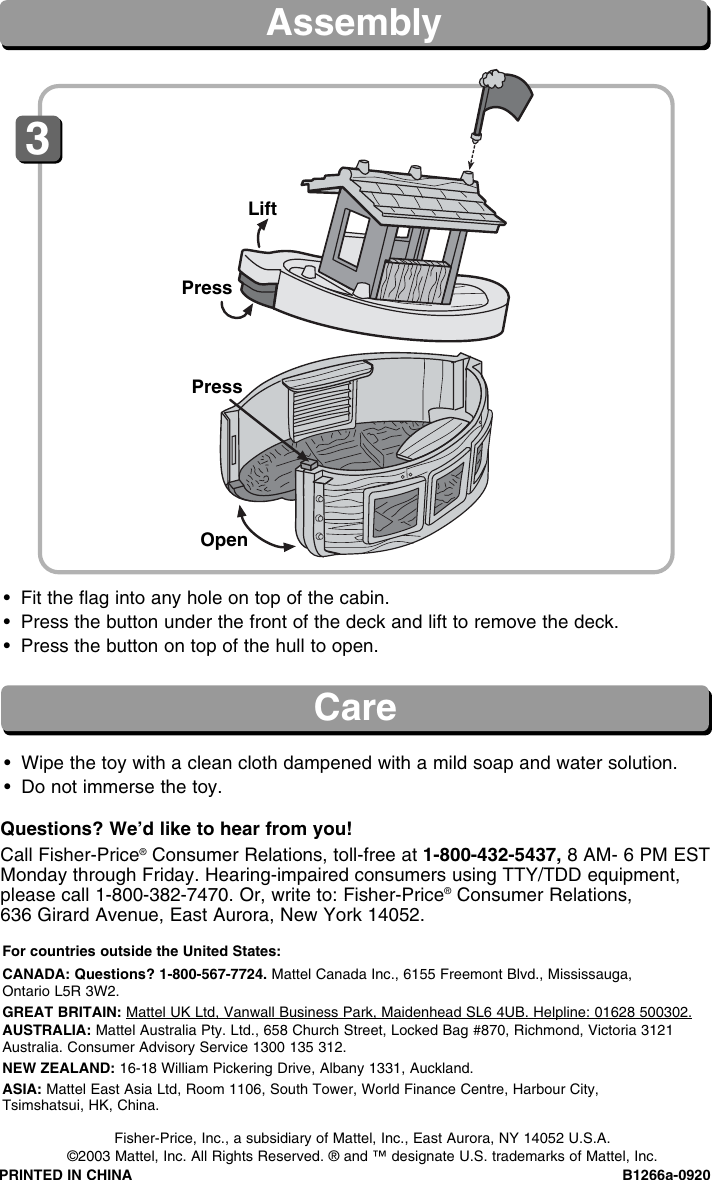 Assembly

3

Lift

Press

Press

Open

• Fit the flag into any hole on top of the cabin.
• Press the button under the front of the deck and lift to remove the deck.
• Press the button on top of the hull to open.

Care

• Wipe the toy with a clean cloth dampened with a mild soap and water solution.
• Do not immerse the toy.

Questions? We'd like to hear from you!

Call Fisher-Price® Consumer Relations, toll-free at 1-800-432-5437, 8 AM- 6 PM EST Monday through Friday. Hearing-impaired consumers using TTY/TDD equipment, please call 1-800-382-7470. Or, write to: Fisher-Price® Consumer Relations, 636 Girard Avenue, East Aurora, New York 14052.

For countries outside the United States:

CANADA: Questions? 1-800-567-7724. Mattel Canada Inc., 6155 Freemont Blvd., Mississauga, Ontario L5R 3W2.

GREAT BRITAIN: Mattel UK Ltd, Vanwall Business Park, Maidenhead SL6 4UB. Helpline: 01628 500302.

AUSTRALIA: Mattel Australia Pty. Ltd., 658 Church Street, Locked Bag #870, Richmond, Victoria 3121 Australia. Consumer Advisory Service 1300 135 312.

NEW ZEALAND: 16-18 William Pickering Drive, Albany 1331, Auckland.

ASIA: Mattel East Asia Ltd, Room 1106, South Tower, World Finance Centre, Harbour City, Tsimshatsui, HK, China.

Fisher-Price, Inc., a subsidiary of Mattel, Inc., East Aurora, NY 14052 U.S.A.
©2003 Mattel, Inc. All Rights Reserved. ® and ™ designate U.S. trademarks of Mattel, Inc.

PRINTED IN CHINA

B1266a-0920