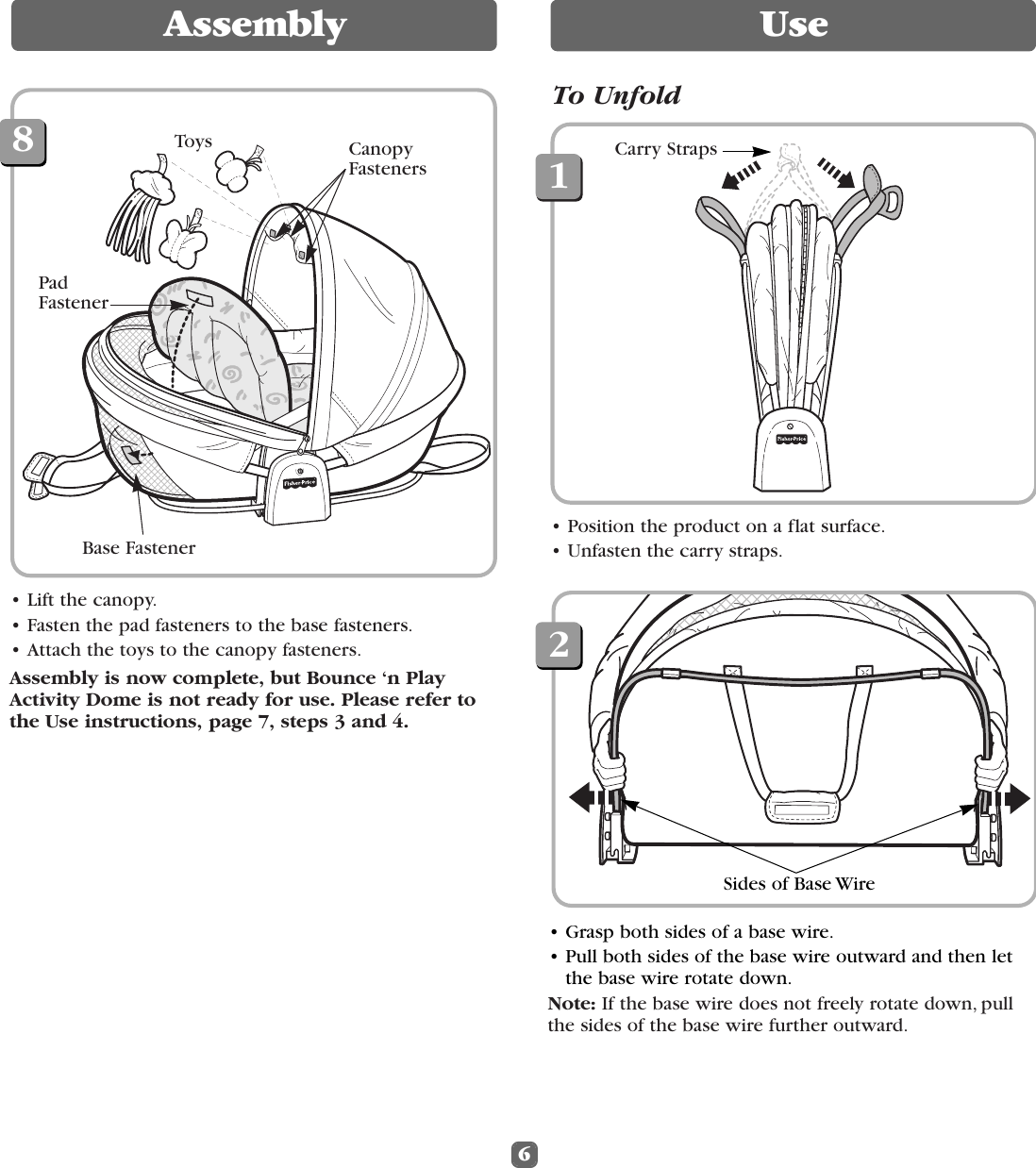 Assembly

8

Toys

Canopy Fasteners

Pad Fastener

Fisher-Price

Base Fastener

• Lift the canopy.
• Fasten the pad fasteners to the base fasteners.
• Attach the toys to the canopy fasteners.

Assembly is now complete, but Bounce 'n Play Activity Dome is not ready for use. Please refer to the Use instructions, page 7, steps 3 and 4.

Use

To Unfold

1

Carry Straps

Fisher-Price

• Position the product on a flat surface.
• Unfasten the carry straps.

2

Sides of Base Wire

• Grasp both sides of a base wire.
• Pull both sides of the base wire outward and then let the base wire rotate down.

Note: If the base wire does not freely rotate down, pull the sides of the base wire further outward.

6