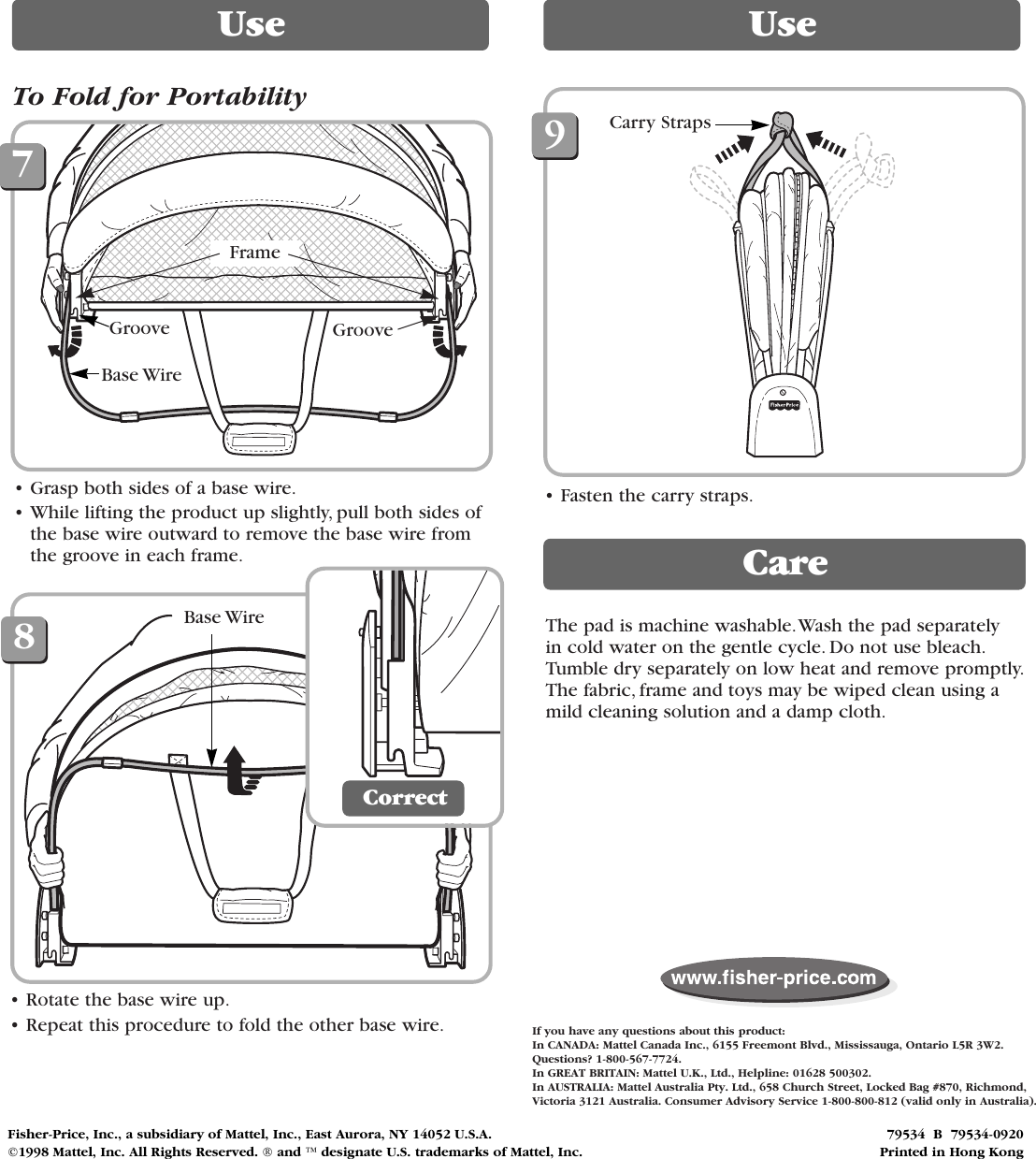 Use

To Fold for Portability

7

Frame

Groove

Groove

Base Wire

• Grasp both sides of a base wire.
• While lifting the product up slightly, pull both sides of the base wire outward to remove the base wire from the groove in each frame.

8

Base Wire

Correct

• Rotate the base wire up.
• Repeat this procedure to fold the other base wire.

Use

9

Carry Straps

Fisher-Price

• Fasten the carry straps.

Care

The pad is machine washable. Wash the pad separately in cold water on the gentle cycle. Do not use bleach. Tumble dry separately on low heat and remove promptly. The fabric, frame and toys may be wiped clean using a mild cleaning solution and a damp cloth.

www.fisher-price.com

If you have any questions about this product:
In CANADA: Mattel Canada Inc., 6155 Freemont Blvd., Mississauga, Ontario L5R 3W2. Questions? 1-800-567-7724.
In GREAT BRITAIN: Mattel U.K., Ltd., Helpline: 01628 500302.
In AUSTRALIA: Mattel Australia Pty. Ltd., 658 Church Street, Locked Bag #870, Richmond, Victoria 3121 Australia. Consumer Advisory Service 1-800-800-812 (valid only in Australia).

Fisher-Price, Inc., a subsidiary of Mattel, Inc., East Aurora, NY 14052 U.S.A.
©1998 Mattel, Inc. All Rights Reserved. ® and ™ designate U.S. trademarks of Mattel, Inc.

79534 B 79534-0920
Printed in Hong Kong