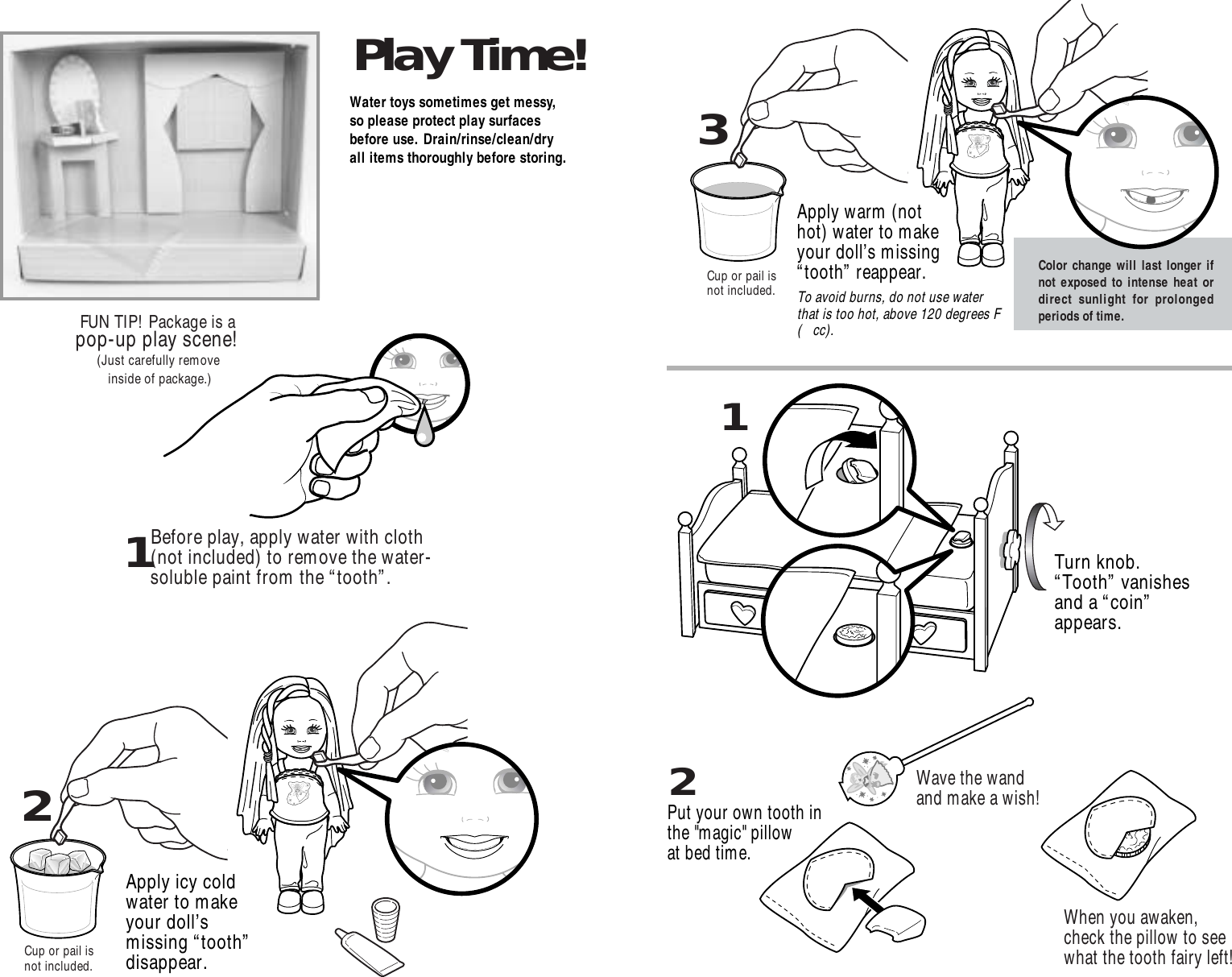 Play Time!

Water toys sometimes get messy, so please protect play surfaces before use. Drain/rinse/clean/dry all items thoroughly before storing.

FUN TIP! Package is a pop-up play scene! (Just carefully remove inside of package.)

1 Before play, apply water with cloth (not included) to remove the water-soluble paint from the “tooth”.

2

Cup or pail is not included.

Apply icy cold water to make your doll’s missing “tooth” disappear.

3

Cup or pail is not included.

Apply warm (not hot) water to make your doll’s missing “tooth” reappear.

To avoid burns, do not use water that is too hot, above 120 degrees F ( cc).

Color change will last longer if not exposed to intense heat or direct sunlight for prolonged periods of time.

1

Turn knob. “Tooth” vanishes and a “coin” appears.

2

Put your own tooth in the "magic" pillow at bed time.

Wave the wand and make a wish!

When you awaken, check the pillow to see what the tooth fairy left!