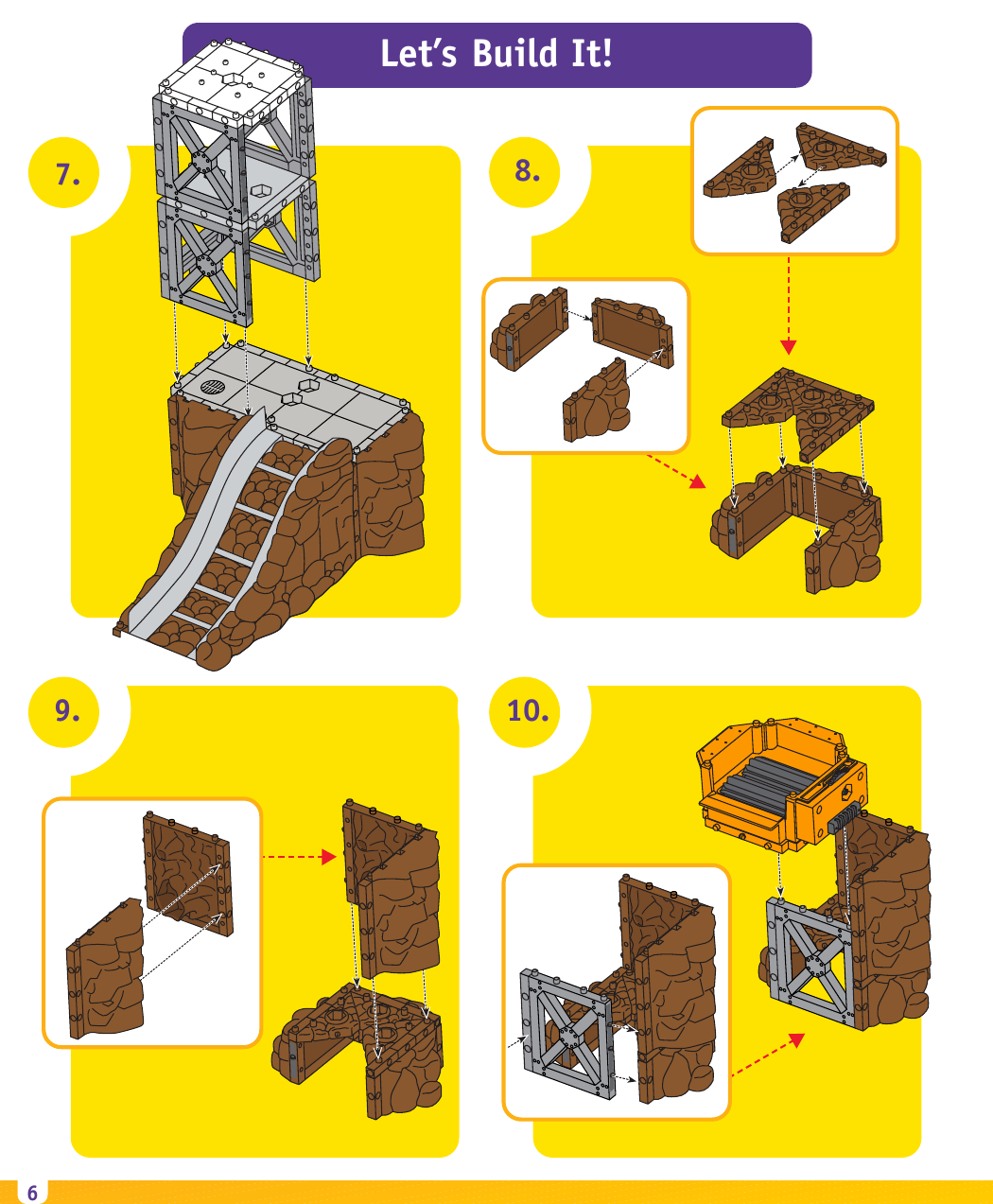 Let's Build It!

7.

8.

9.

10.

6