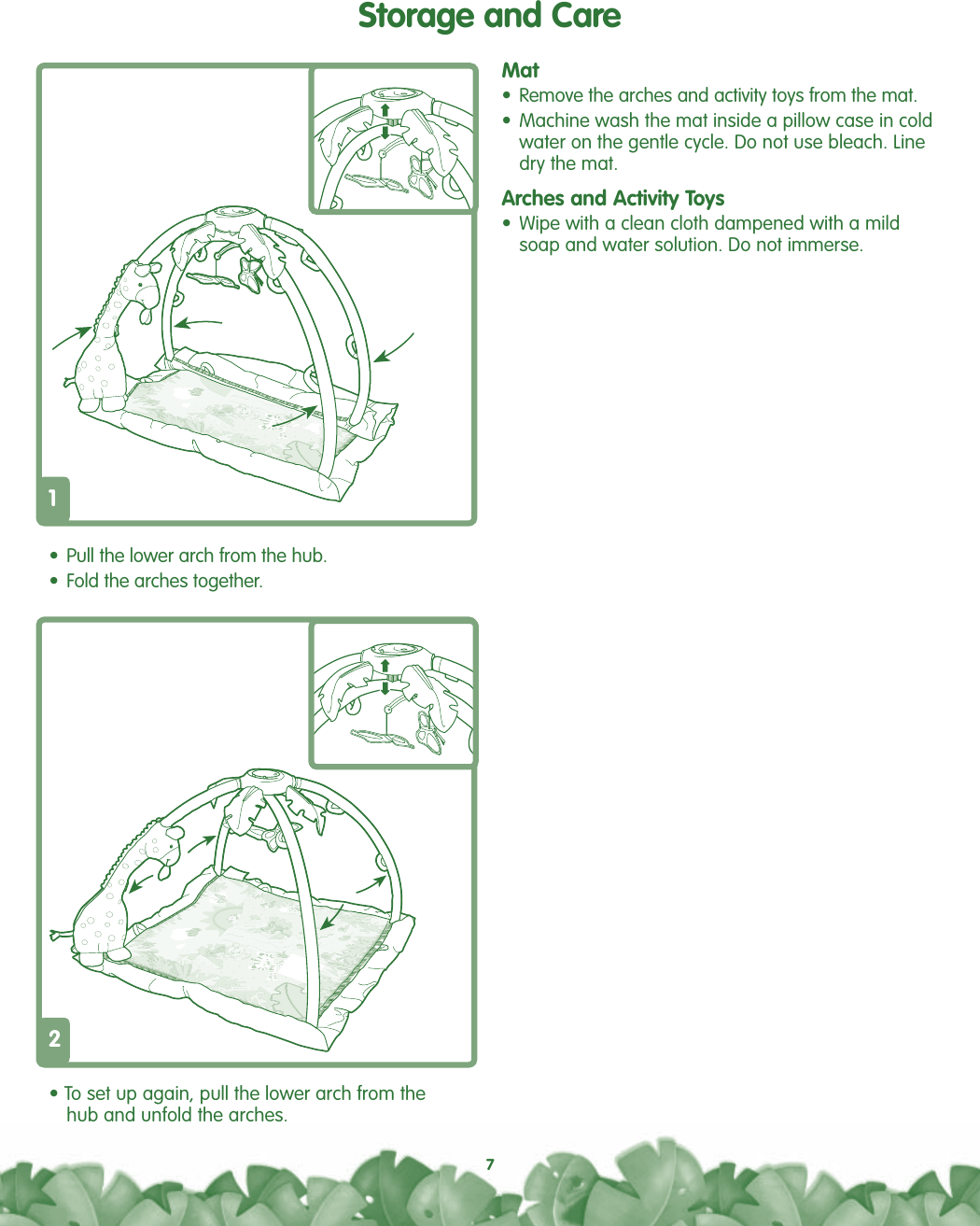 Storage and Care

1

• Pull the lower arch from the hub.
• Fold the arches together.

2

• To set up again, pull the lower arch from the hub and unfold the arches.

Mat
• Remove the arches and activity toys from the mat.
• Machine wash the mat inside a pillow case in cold water on the gentle cycle. Do not use bleach. Line dry the mat.

Arches and Activity Toys
• Wipe with a clean cloth dampened with a mild soap and water solution. Do not immerse.

7