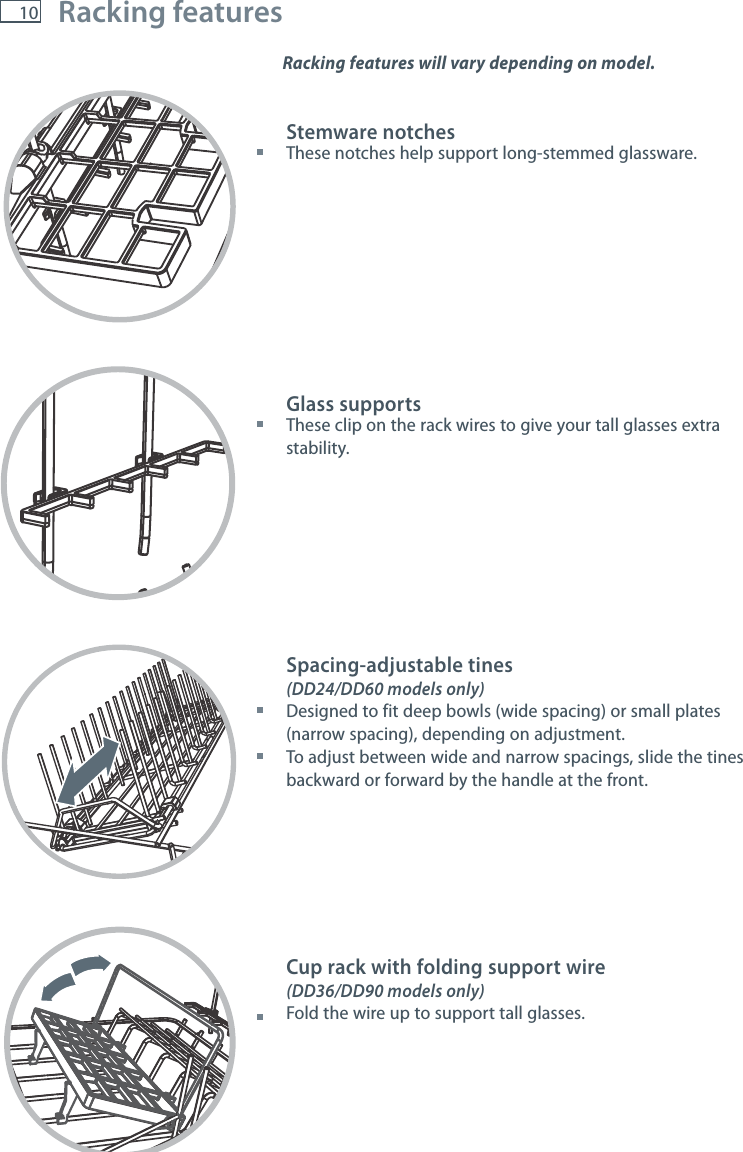 10 Racking features

Racking features will vary depending on model.

Stemware notches

▪ These notches help support long-stemmed glassware.

Glass supports

▪ These clip on the rack wires to give your tall glasses extra stability.

Spacing-adjustable tines

(DD24/DD60 models only)

▪ Designed to fit deep bowls (wide spacing) or small plates (narrow spacing), depending on adjustment.

▪ To adjust between wide and narrow spacings, slide the tines backward or forward by the handle at the front.

Cup rack with folding support wire

(DD36/DD90 models only)

▪ Fold the wire up to support tall glasses.