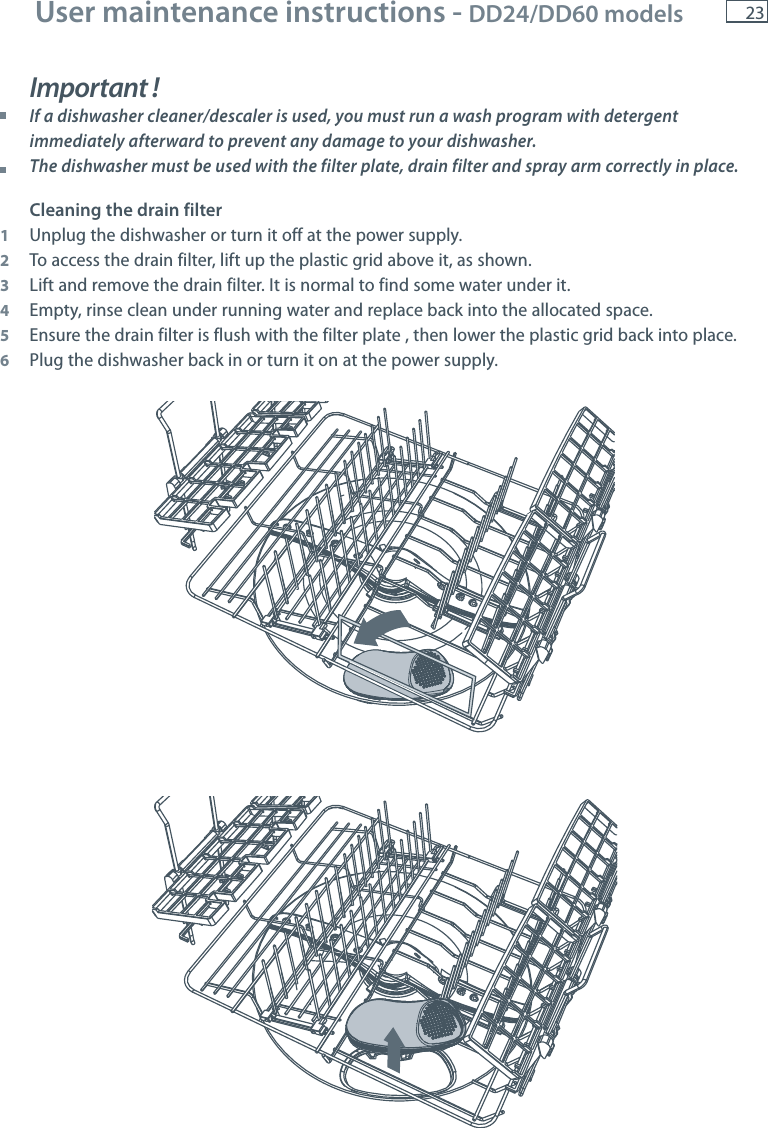 User maintenance instructions - DD24/DD60 models

23

Important !

If a dishwasher cleaner/descaler is used, you must run a wash program with detergent immediately afterward to prevent any damage to your dishwasher.

The dishwasher must be used with the filter plate, drain filter and spray arm correctly in place.

Cleaning the drain filter

1 Unplug the dishwasher or turn it off at the power supply.

2 To access the drain filter, lift up the plastic grid above it, as shown.

3 Lift and remove the drain filter. It is normal to find some water under it.

4 Empty, rinse clean under running water and replace back into the allocated space.

5 Ensure the drain filter is flush with the filter plate , then lower the plastic grid back into place.

6 Plug the dishwasher back in or turn it on at the power supply.