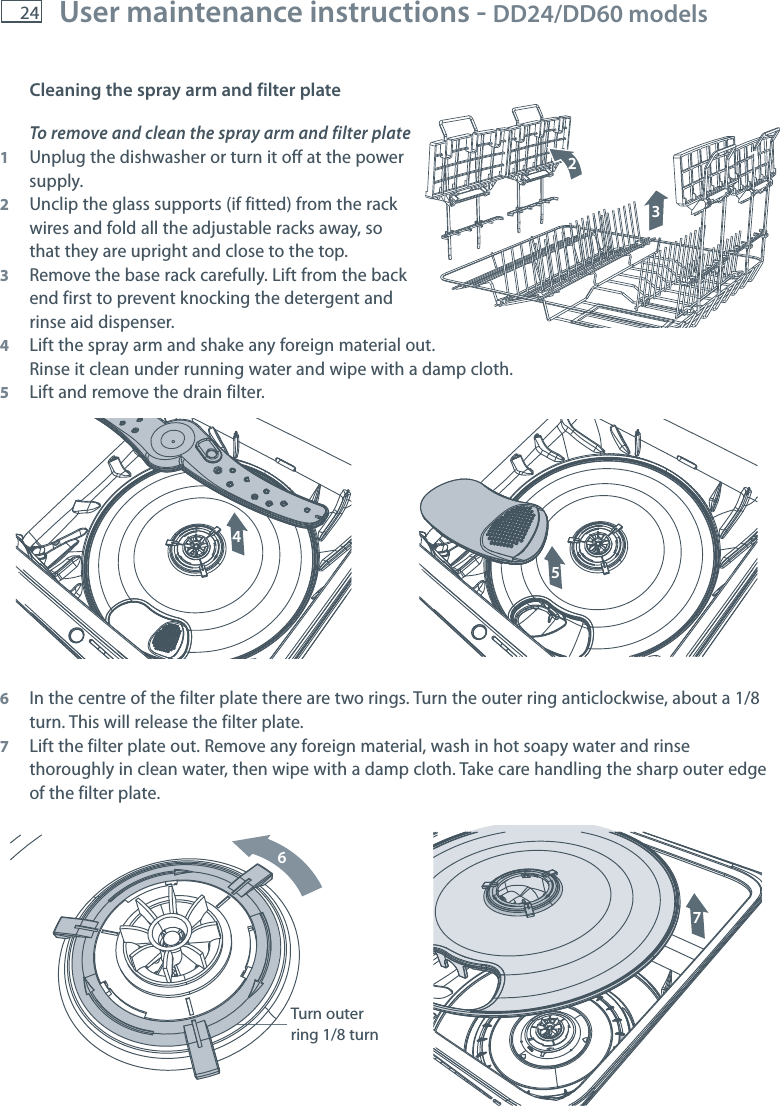 24 User maintenance instructions - DD24/DD60 models

Cleaning the spray arm and filter plate

To remove and clean the spray arm and filter plate

1 Unplug the dishwasher or turn it off at the power supply.

2 Unclip the glass supports (if fitted) from the rack wires and fold all the adjustable racks away, so that they are upright and close to the top.

3 Remove the base rack carefully. Lift from the back end first to prevent knocking the detergent and rinse aid dispenser.

4 Lift the spray arm and shake any foreign material out. Rinse it clean under running water and wipe with a damp cloth.

5 Lift and remove the drain filter.

2

3

4

5

6 In the centre of the filter plate there are two rings. Turn the outer ring anticlockwise, about a 1/8 turn. This will release the filter plate.

7 Lift the filter plate out. Remove any foreign material, wash in hot soapy water and rinse thoroughly in clean water, then wipe with a damp cloth. Take care handling the sharp outer edge of the filter plate.

6

Turn outer ring 1/8 turn

7