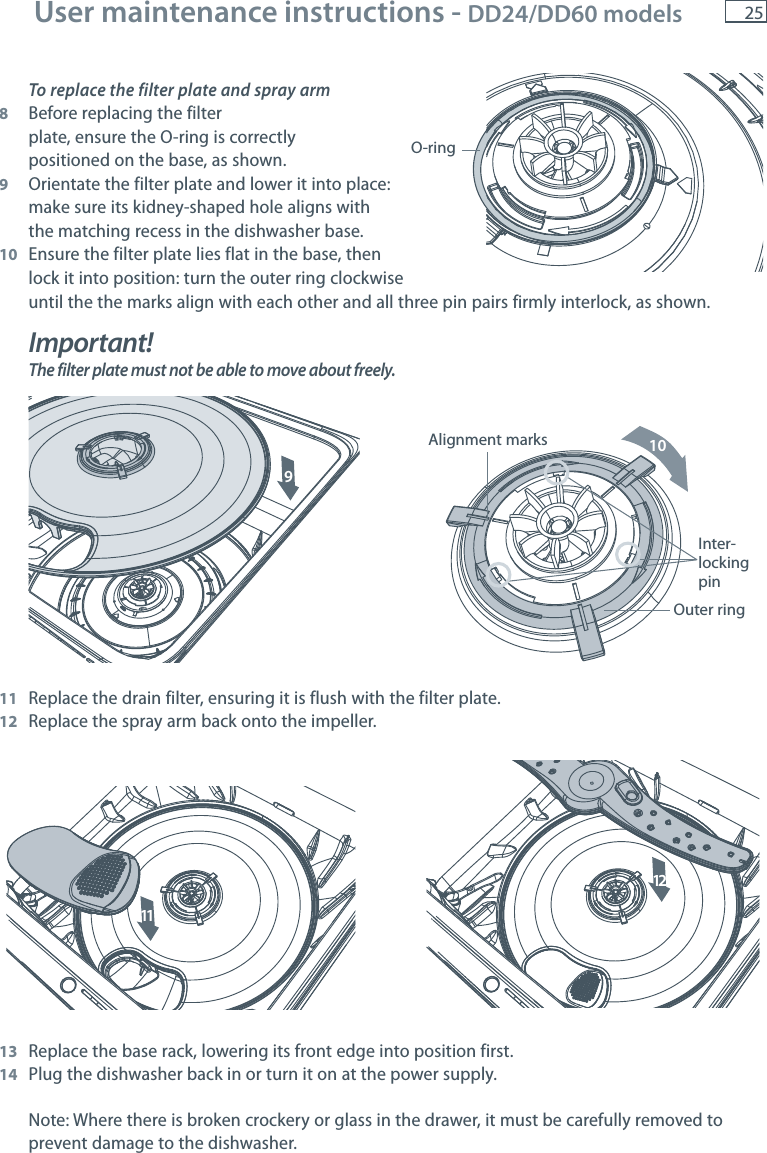 User maintenance instructions - DD24/DD60 models 25

To replace the filter plate and spray arm

8 Before replacing the filter plate, ensure the O-ring is correctly positioned on the base, as shown.

9 Orientate the filter plate and lower it into place: make sure its kidney-shaped hole aligns with the matching recess in the dishwasher base.

10 Ensure the filter plate lies flat in the base, then lock it into position: turn the outer ring clockwise until the the marks align with each other and all three pin pairs firmly interlock, as shown.

O-ring

Important!
The filter plate must not be able to move about freely.

9

Alignment marks

10

Inter-locking pin

Outer ring

11 Replace the drain filter, ensuring it is flush with the filter plate.

12 Replace the spray arm back onto the impeller.

11

12

13 Replace the base rack, lowering its front edge into position first.

14 Plug the dishwasher back in or turn it on at the power supply.

Note: Where there is broken crockery or glass in the drawer, it must be carefully removed to prevent damage to the dishwasher.