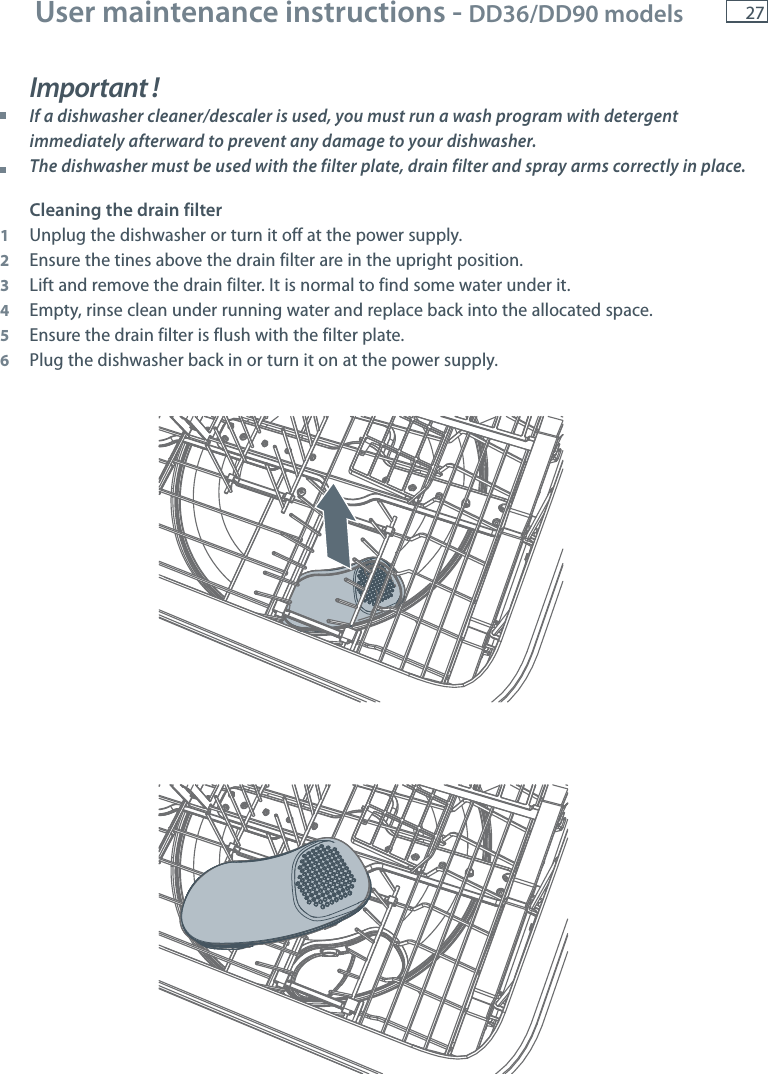 User maintenance instructions - DD36/DD90 models

27

Important !

If a dishwasher cleaner/descaler is used, you must run a wash program with detergent immediately afterward to prevent any damage to your dishwasher.

The dishwasher must be used with the filter plate, drain filter and spray arms correctly in place.

Cleaning the drain filter

1 Unplug the dishwasher or turn it off at the power supply.

2 Ensure the tines above the drain filter are in the upright position.

3 Lift and remove the drain filter. It is normal to find some water under it.

4 Empty, rinse clean under running water and replace back into the allocated space.

5 Ensure the drain filter is flush with the filter plate.

6 Plug the dishwasher back in or turn it on at the power supply.