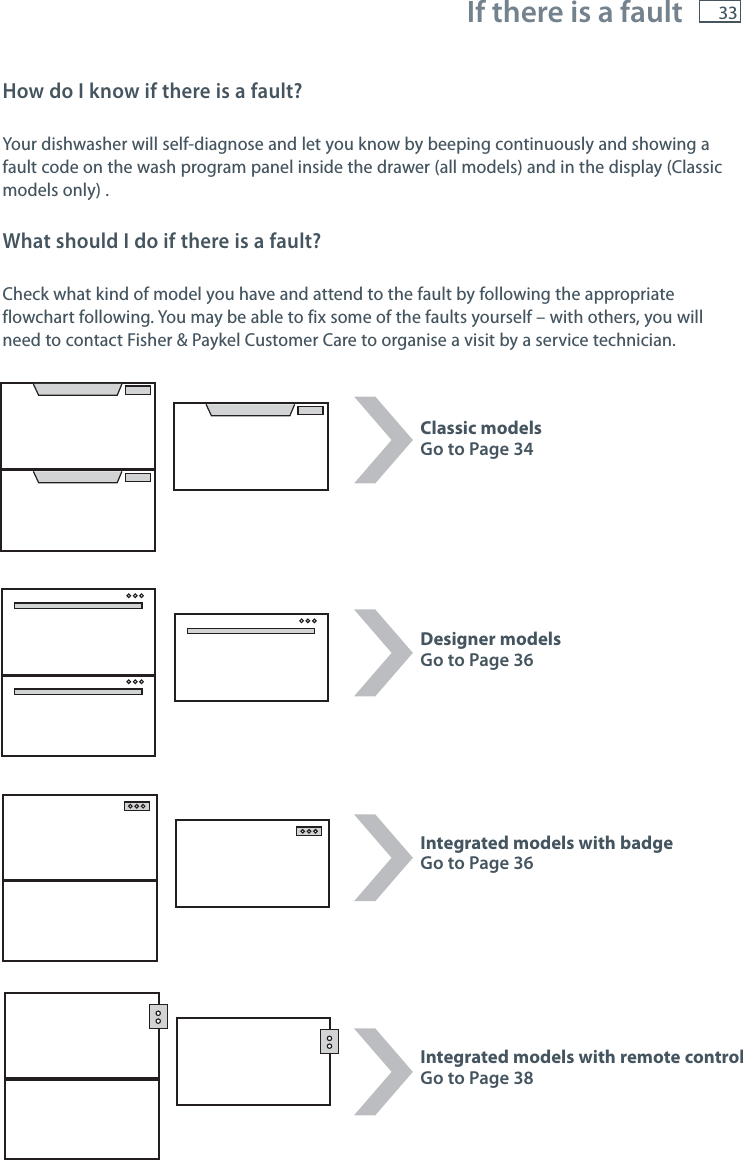 If there is a fault 33

How do I know if there is a fault?

Your dishwasher will self-diagnose and let you know by beeping continuously and showing a fault code on the wash program panel inside the drawer (all models) and in the display (Classic models only) .

What should I do if there is a fault?

Check what kind of model you have and attend to the fault by following the appropriate flowchart following. You may be able to fix some of the faults yourself – with others, you will need to contact Fisher & Paykel Customer Care to organise a visit by a service technician.

Classic models
Go to Page 34

Designer models
Go to Page 36

Integrated models with badge
Go to Page 36

Integrated models with remote control
Go to Page 38