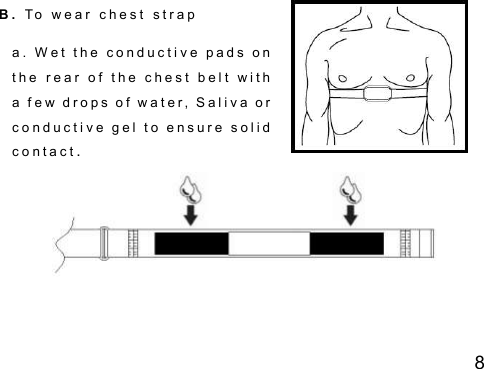 B. To wear chest strap

a. Wet the conductive pads on the rear of the chest belt with a few drops of water, Saliva or conductive gel to ensure solid contact.

8