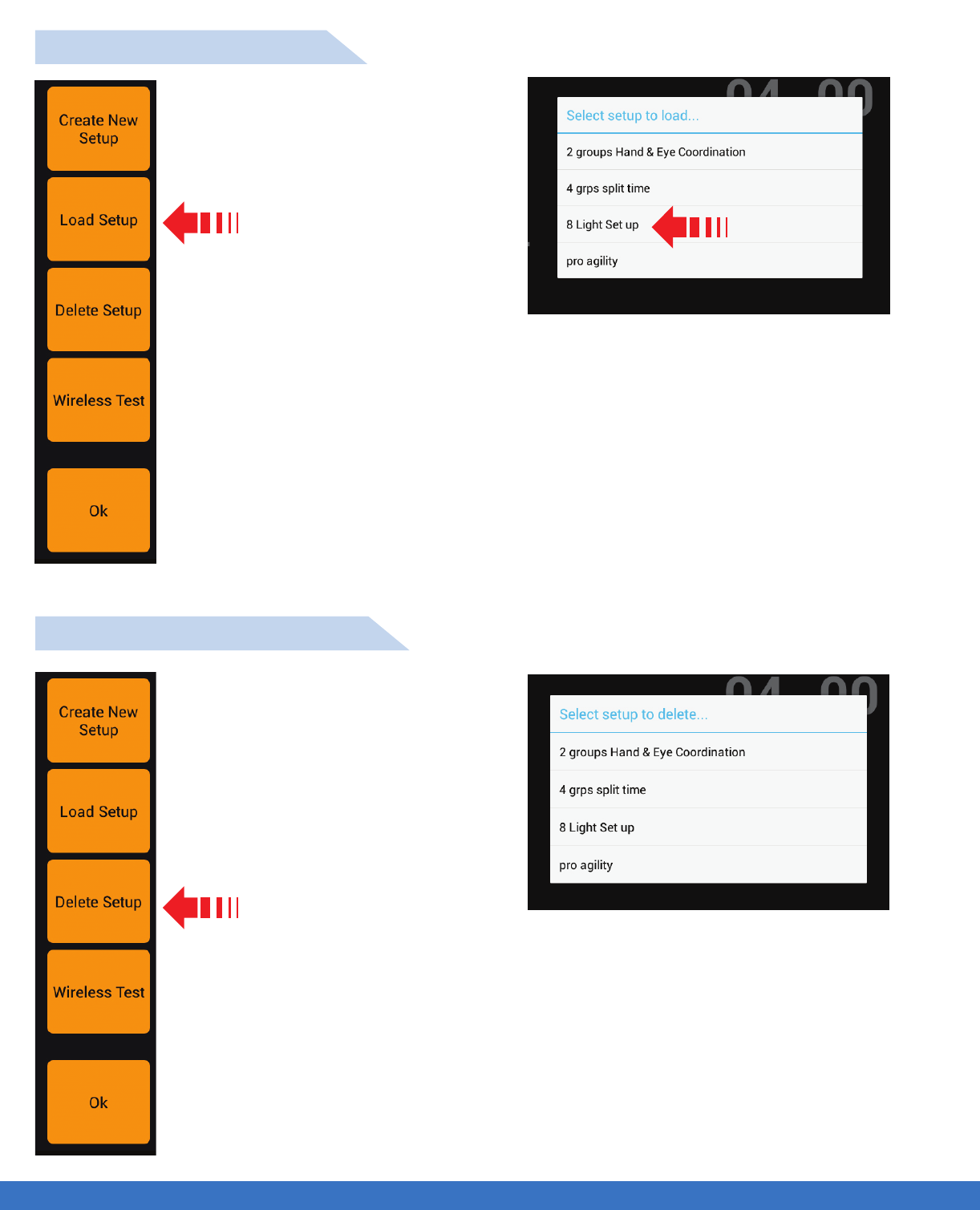 Create New Setup

Load Setup

Delete Setup

Wireless Test

Ok

Select setup to load...

2 groups Hand & Eye Coordination

4 grps split time

8 Light Set up

pro agility

Create New Setup

Load Setup

Delete Setup

Wireless Test

Ok

Select setup to delete...

2 groups Hand & Eye Coordination

4 grps split time

8 Light Set up

pro agility