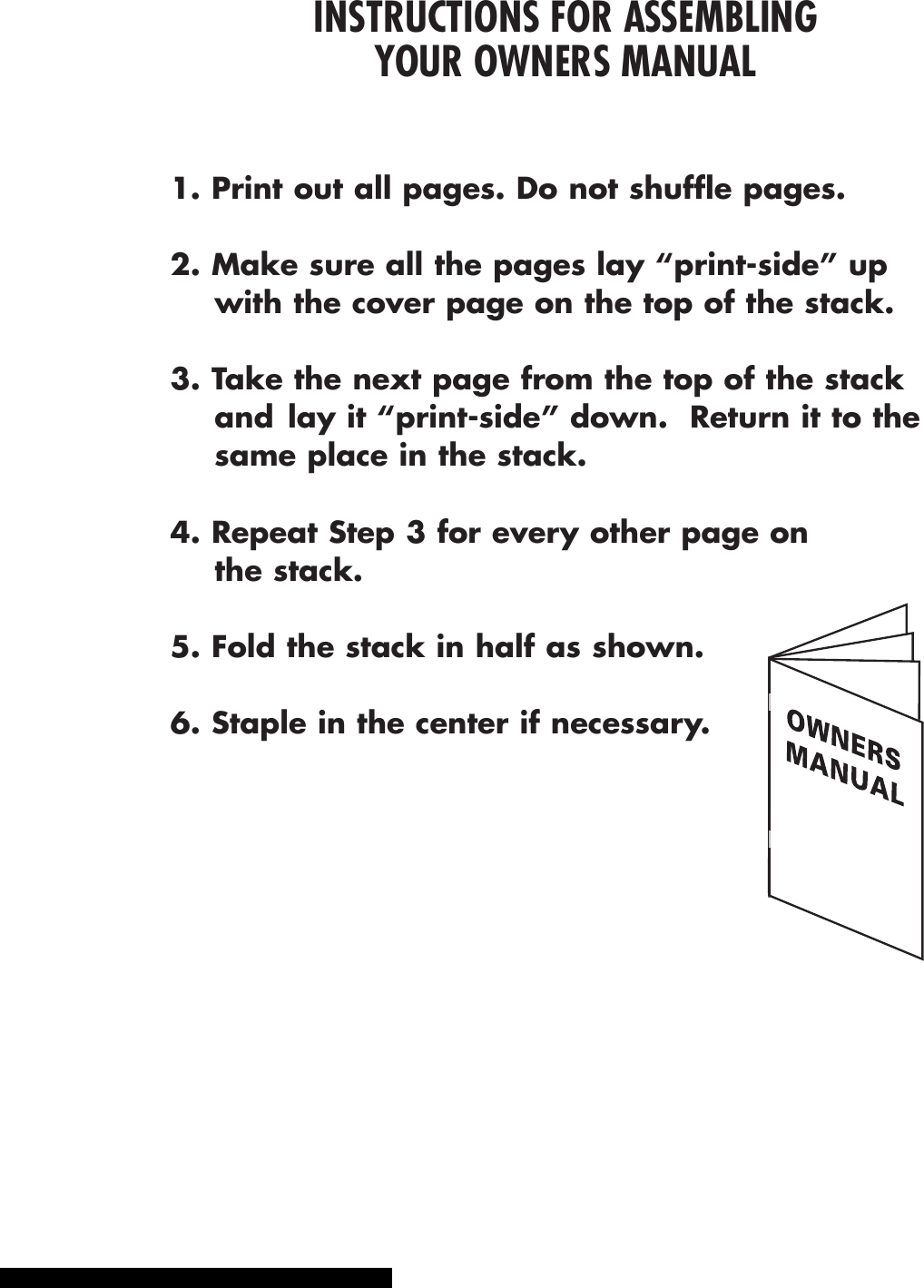 INSTRUCTIONS FOR ASSEMBLING
YOUR OWNERS MANUAL

1. Print out all pages. Do not shuffle pages.

2. Make sure all the pages lay “print-side” up with the cover page on the top of the stack.

3. Take the next page from the top of the stack and lay it “print-side” down. Return it to the same place in the stack.

4. Repeat Step 3 for every other page on the stack.

5. Fold the stack in half as shown.

6. Staple in the center if necessary.

OWNERS
MANUAL