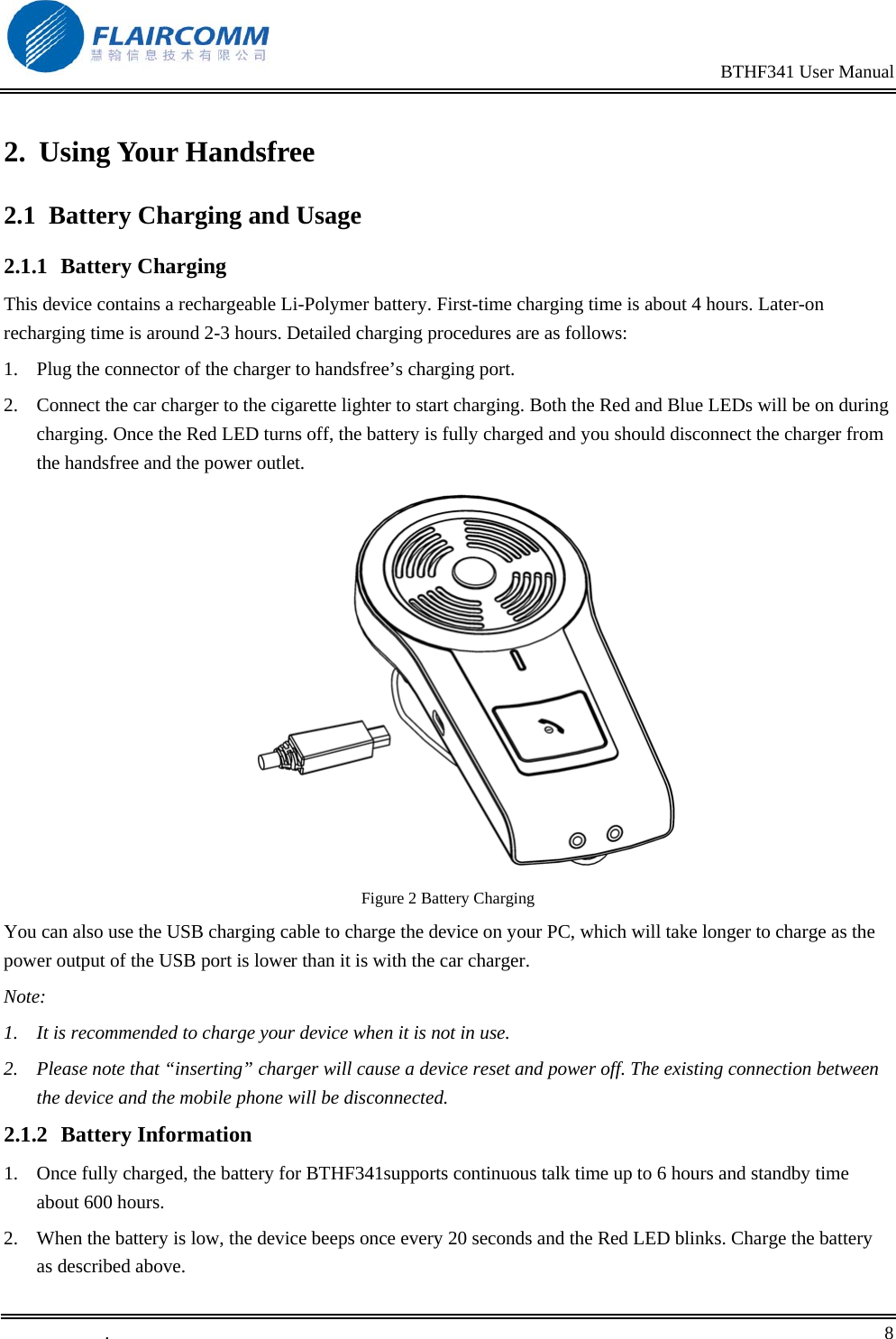 FLAIRCOMM
慧翰信息技术有限公司

BTHF341 User Manual

2. Using Your Handsfree

2.1 Battery Charging and Usage

2.1.1 Battery Charging

This device contains a rechargeable Li-Polymer battery. First-time charging time is about 4 hours. Later-on recharging time is around 2-3 hours. Detailed charging procedures are as follows:

1. Plug the connector of the charger to handsfree’s charging port.

2. Connect the car charger to the cigarette lighter to start charging. Both the Red and Blue LEDs will be on during charging. Once the Red LED turns off, the battery is fully charged and you should disconnect the charger from the handsfree and the power outlet.

Figure 2 Battery Charging

You can also use the USB charging cable to charge the device on your PC, which will take longer to charge as the power output of the USB port is lower than it is with the car charger.

Note:

1. It is recommended to charge your device when it is not in use.

2. Please note that “inserting” charger will cause a device reset and power off. The existing connection between the device and the mobile phone will be disconnected.

2.1.2 Battery Information

1. Once fully charged, the battery for BTHF341supports continuous talk time up to 6 hours and standby time about 600 hours.

2. When the battery is low, the device beeps once every 20 seconds and the Red LED blinks. Charge the battery as described above.

.

8