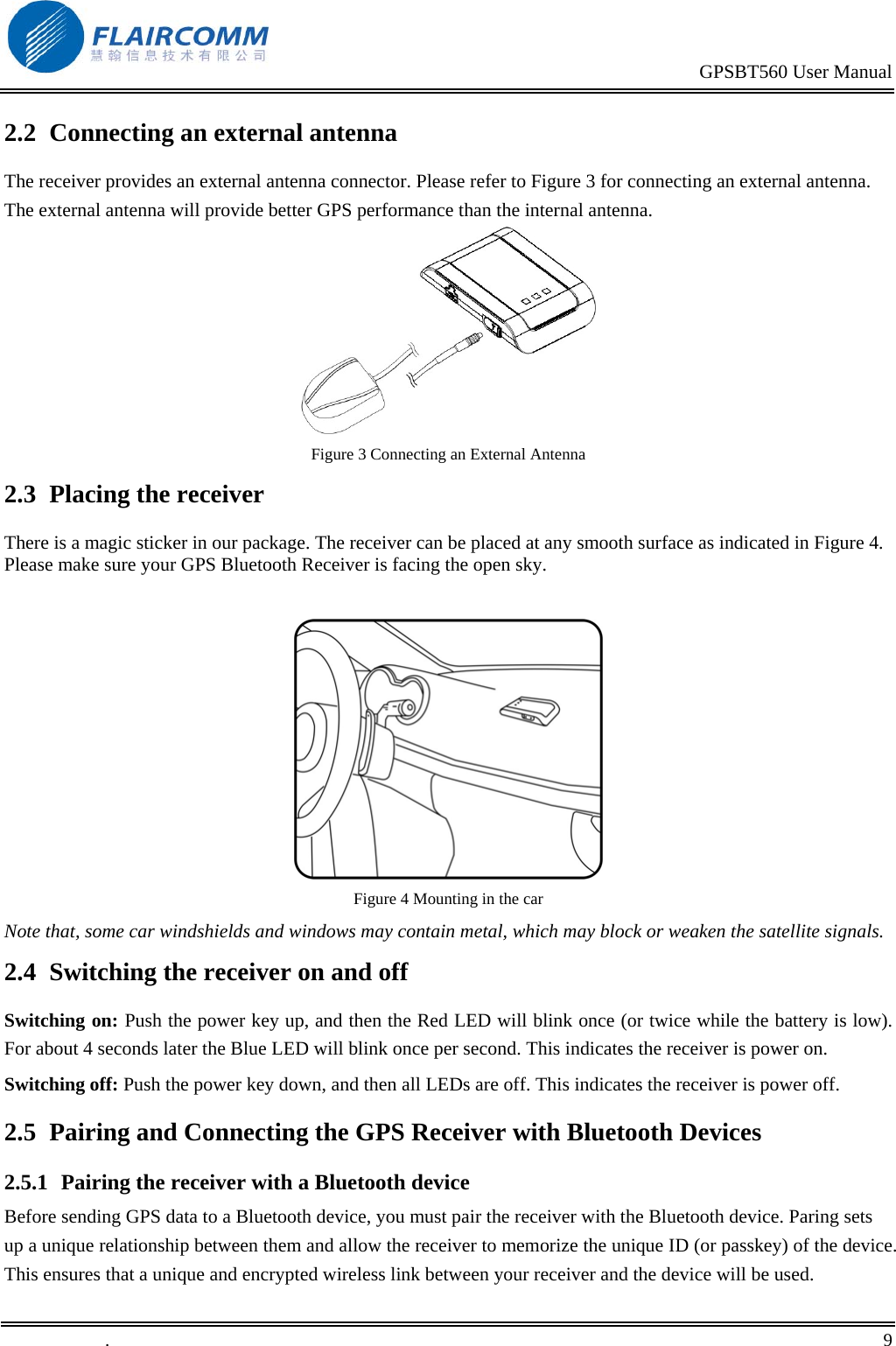 FLAIRCOMM
慧翰信息技术有限公司

GPSBT560 User Manual

2.2 Connecting an external antenna

The receiver provides an external antenna connector. Please refer to Figure 3 for connecting an external antenna. The external antenna will provide better GPS performance than the internal antenna.

Figure 3 Connecting an External Antenna

2.3 Placing the receiver

There is a magic sticker in our package. The receiver can be placed at any smooth surface as indicated in Figure 4. Please make sure your GPS Bluetooth Receiver is facing the open sky.

Figure 4 Mounting in the car

Note that, some car windshields and windows may contain metal, which may block or weaken the satellite signals.

2.4 Switching the receiver on and off

Switching on: Push the power key up, and then the Red LED will blink once (or twice while the battery is low). For about 4 seconds later the Blue LED will blink once per second. This indicates the receiver is power on.

Switching off: Push the power key down, and then all LEDs are off. This indicates the receiver is power off.

2.5 Pairing and Connecting the GPS Receiver with Bluetooth Devices

2.5.1 Pairing the receiver with a Bluetooth device

Before sending GPS data to a Bluetooth device, you must pair the receiver with the Bluetooth device. Paring sets up a unique relationship between them and allow the receiver to memorize the unique ID (or passkey) of the device. This ensures that a unique and encrypted wireless link between your receiver and the device will be used.

.

9