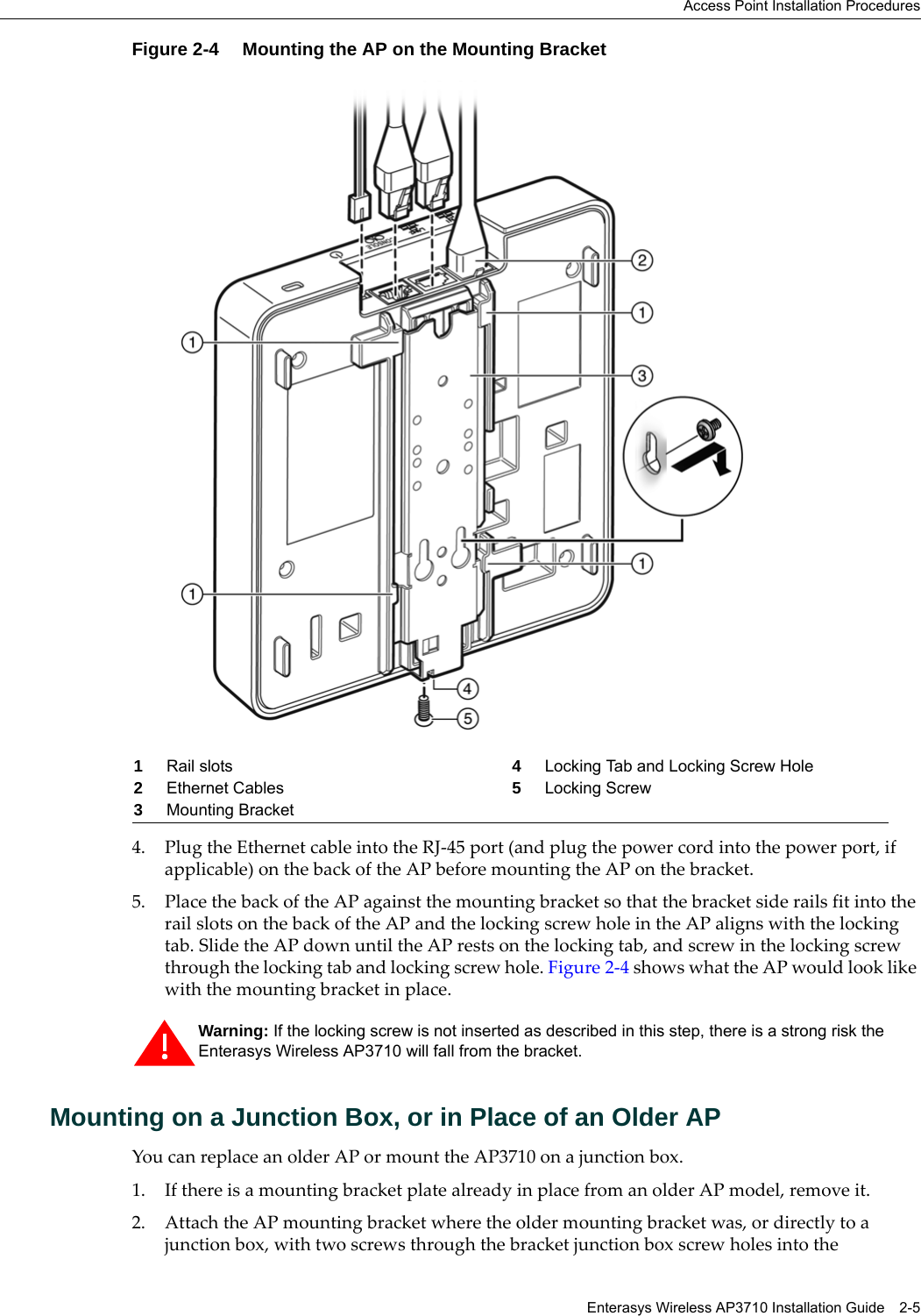 Access Point Installation Procedures

Figure 2-4 Mounting the AP on the Mounting Bracket

1 2 1 3 1 1 4 5

| 1 | Rail slots | 4 | Locking Tab and Locking Screw Hole |
|---|---|---|---|
| 2 | Ethernet Cables | 5 | Locking Screw |
| 3 | Mounting Bracket | | |

4. Plug the Ethernet cable into the RJ-45 port (and plug the power cord into the power port, if applicable) on the back of the AP before mounting the AP on the bracket.

5. Place the back of the AP against the mounting bracket so that the bracket side rails fit into the rail slots on the back of the AP and the locking screw hole in the AP aligns with the locking tab. Slide the AP down until the AP rests on the locking tab, and screw in the locking screw through the locking tab and locking screw hole. Figure 2-4 shows what the AP would look like with the mounting bracket in place.

Warning: If the locking screw is not inserted as described in this step, there is a strong risk the Enterasys Wireless AP3710 will fall from the bracket.

Mounting on a Junction Box, or in Place of an Older AP

You can replace an older AP or mount the AP3710 on a junction box.

1. If there is a mounting bracket plate already in place from an older AP model, remove it.

2. Attach the AP mounting bracket where the older mounting bracket was, or directly to a junction box, with two screws through the bracket junction box screw holes into the

Enterasys Wireless AP3710 Installation Guide 2-5